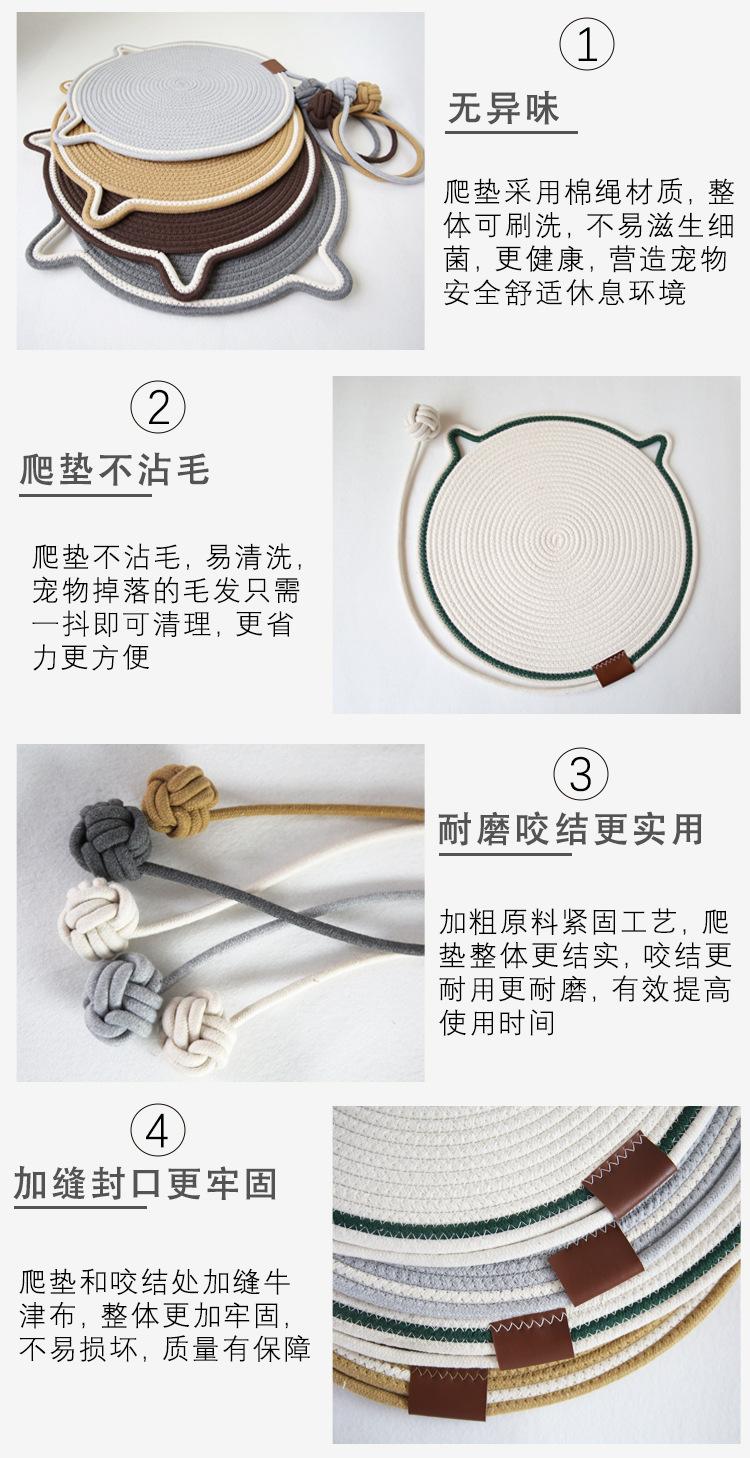 ①
无异味

爬垫采用棉绳材质，整体可刷洗，不易滋生细菌，更健康，营造宠物安全舒适休息环境

②
爬垫不沾毛

爬垫不沾毛，易清洗，宠物掉落的毛发只需一抖即可清理，更省力更方便

③
耐磨咬结更实用

加粗原料紧固工艺，爬垫整体更结实，咬结更耐用更耐磨，有效提高使用时间

④
加缝封口更牢固

爬垫和咬结处加缝牛津布，整体更加牢固，不易损坏，质量有保障