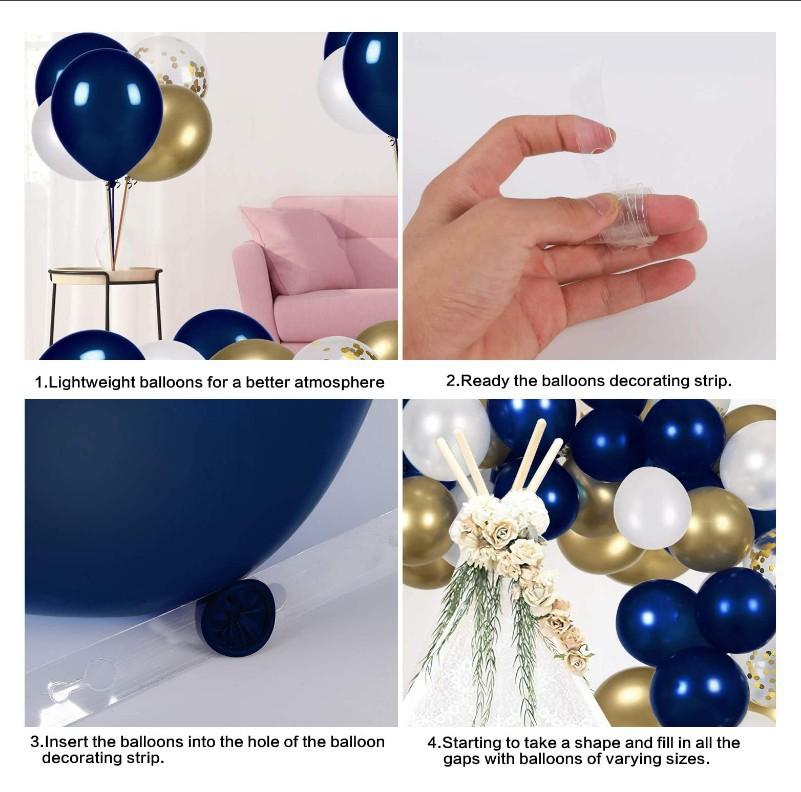 1.Lightweight balloons for a better atmosphere

2.Ready the balloons decorating strip.

3.Insert the balloons into the hole of the balloon decorating strip.

4.Starting to take a shape and fill in all the gaps with balloons of varying sizes.