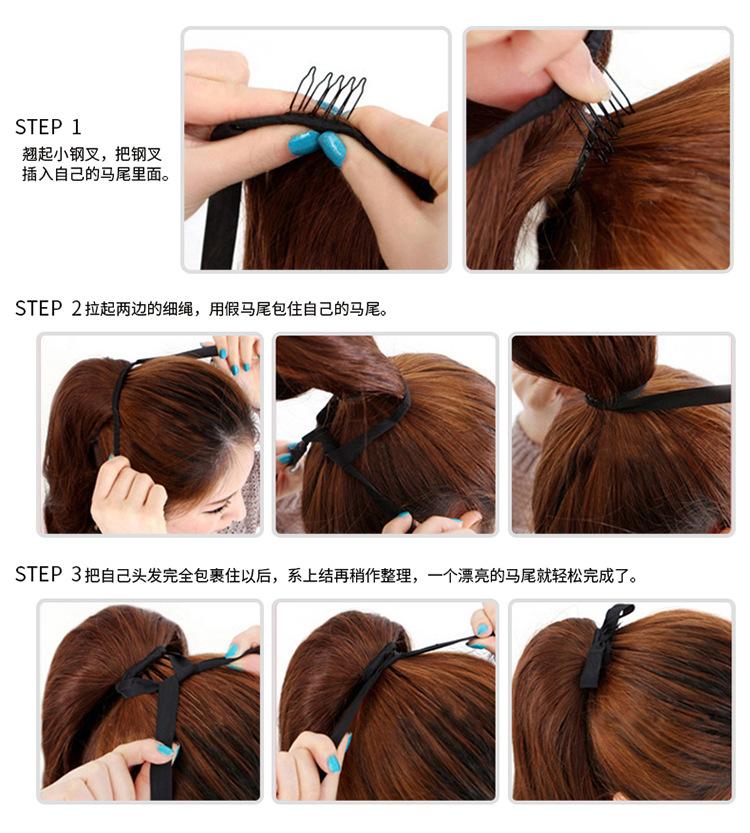 STEP 1
翘起小钢叉，把钢叉插入自己的马尾里面。

STEP 2 拉起两边的细绳，用假马尾包住自己的马尾。

STEP 3 把自己头发完全包裹住以后，系上结再稍作整理，一个漂亮的马尾就轻松完成了。