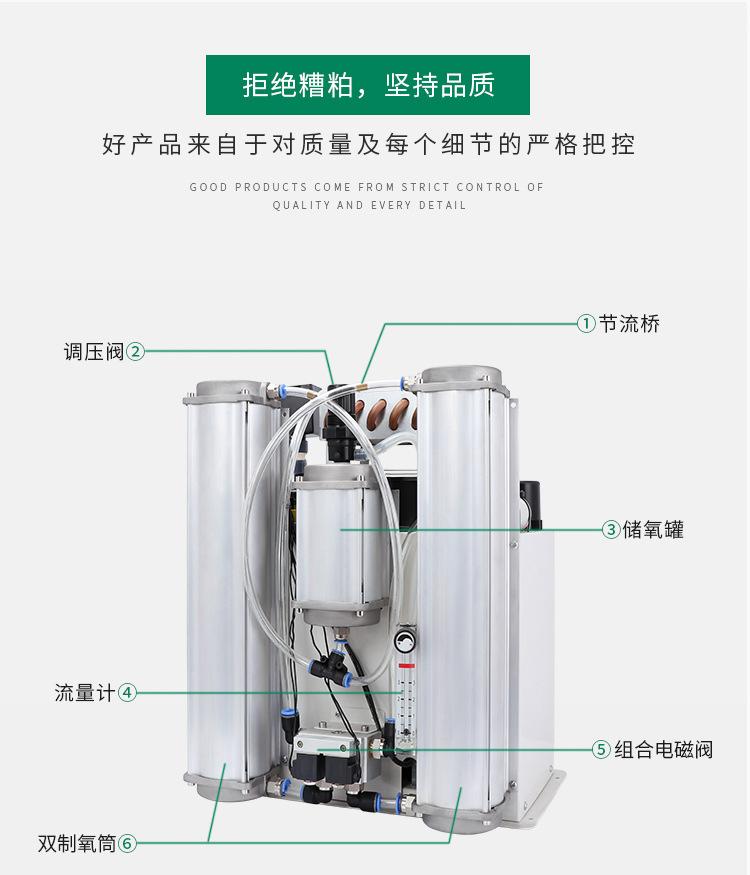 拒绝糟粕，坚持品质

好产品来自于对质量及每个细节的严格把控

GOOD PRODUCTS COME FROM STRICT CONTROL OF QUALITY AND EVERY DETAIL

①节流桥

调压阀②

③储氧罐

流量计④

⑤组合电磁阀

双制氧筒⑥