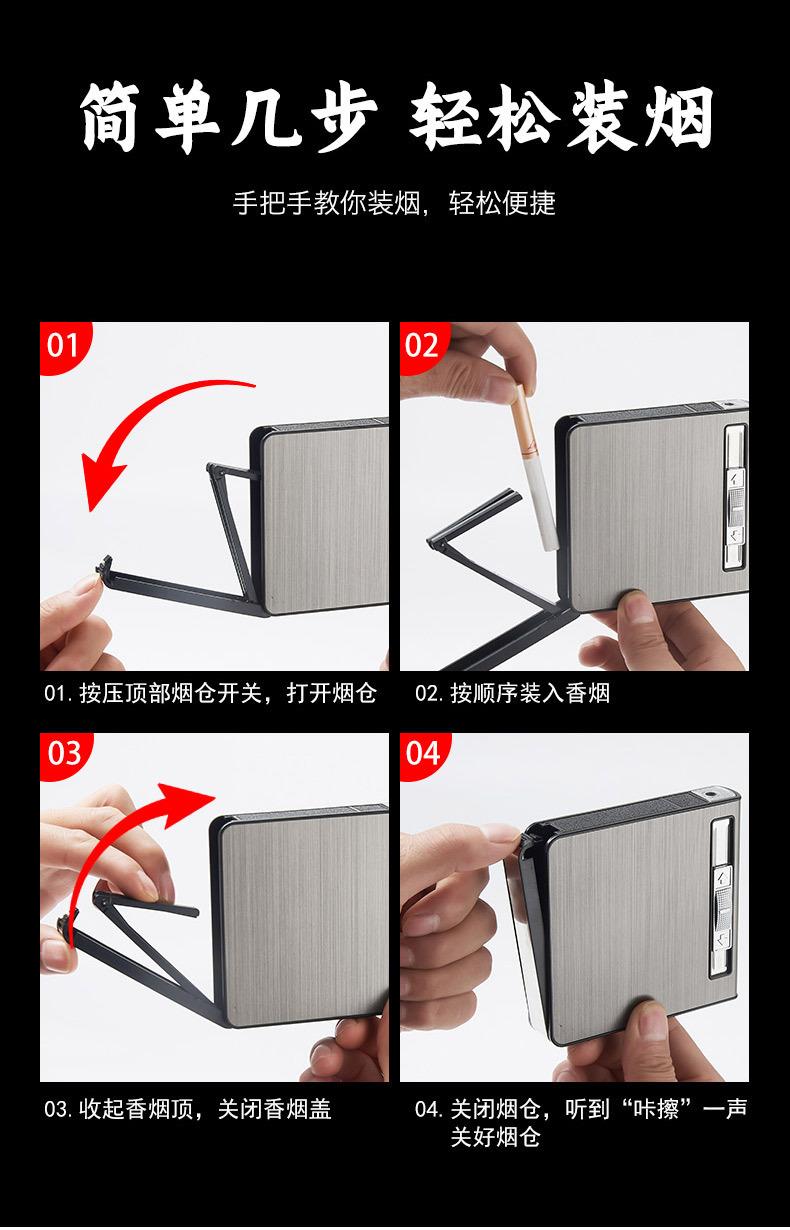 简单几步 轻松装烟

手把手教你装烟，轻松便捷

01

01. 按压顶部烟仓开关，打开烟仓

02

02. 按顺序装入香烟

03

03. 收起香烟顶，关闭香烟盖

04

04. 关闭烟仓，听到“咔擦”一声关好烟仓