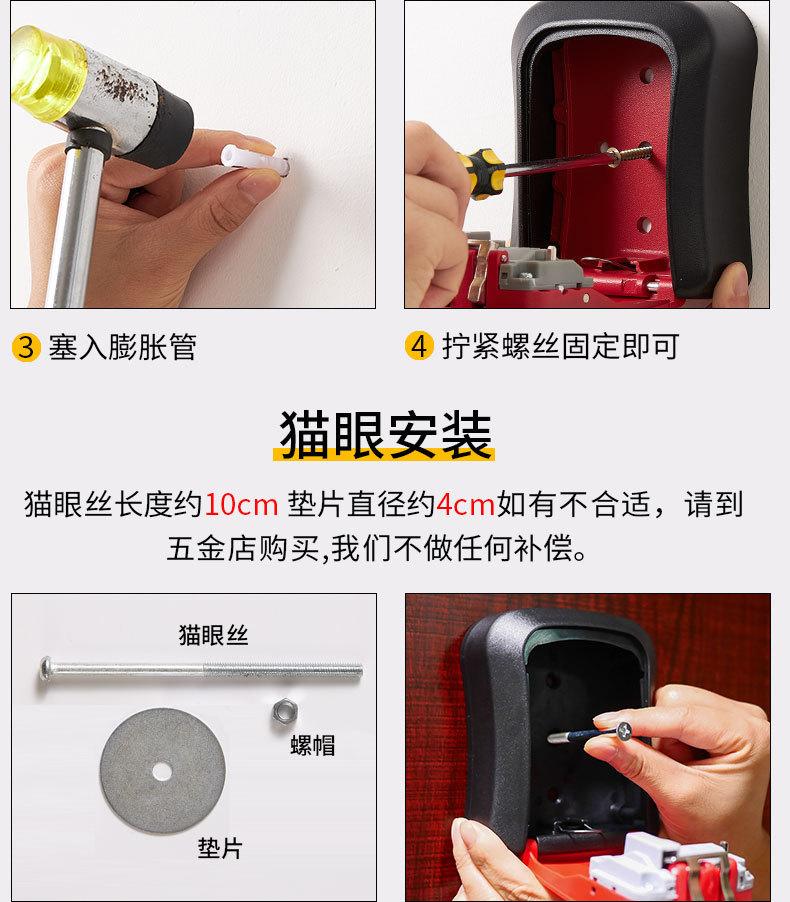 3 塞入膨胀管

4 拧紧螺丝固定即可

猫眼安装

猫眼丝长度约10cm 垫片直径约4cm如有不合适，请到五金店购买,我们不做任何补偿。

猫眼丝

螺帽

垫片