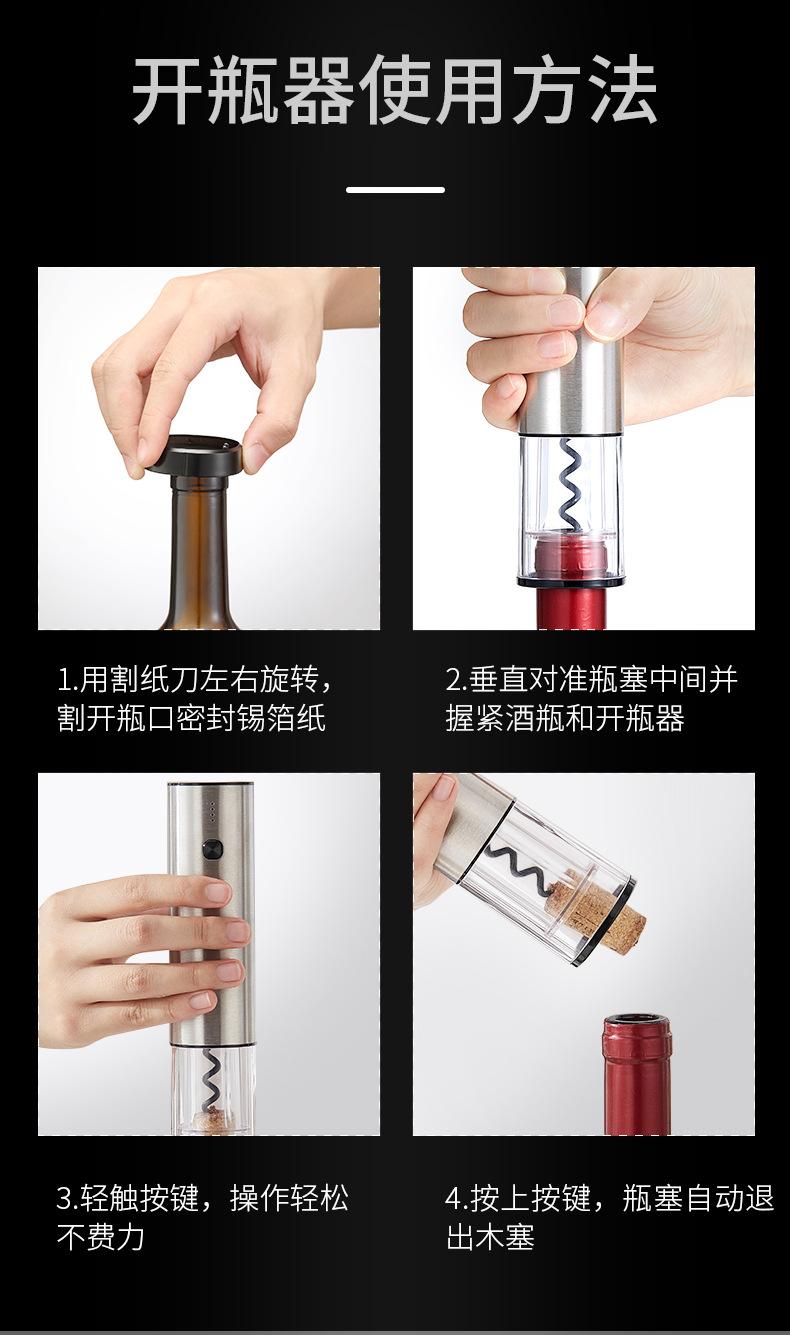 开瓶器使用方法

1.用割纸刀左右旋转，割开瓶口密封锡箔纸

2.垂直对准瓶塞中间并握紧酒瓶和开瓶器

3.轻触按键，操作轻松不费力

4.按上按键，瓶塞自动退出木塞