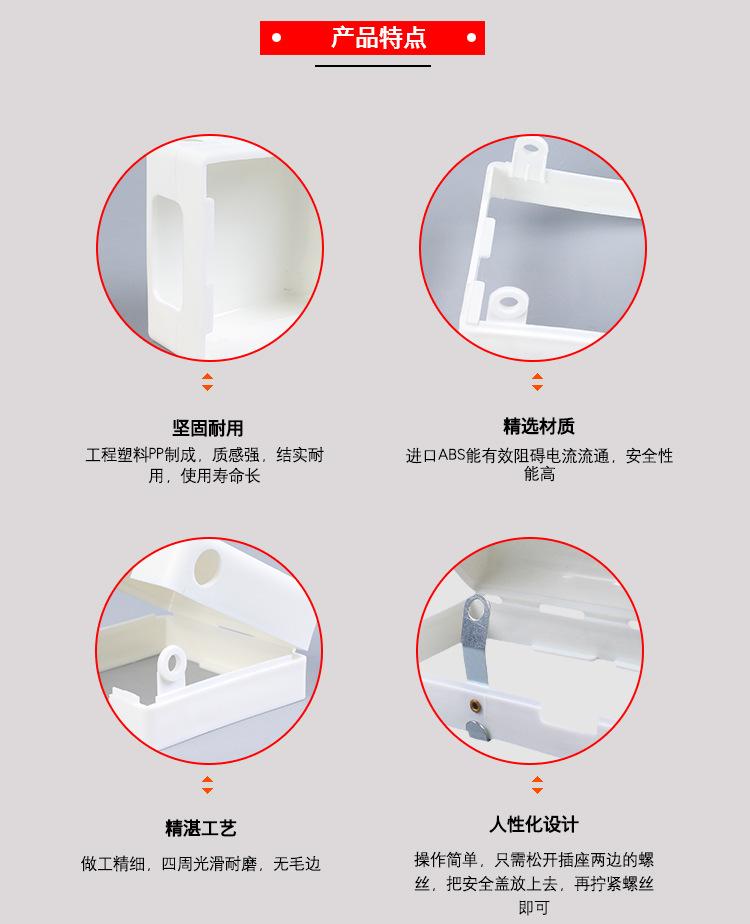 产品特点

坚固耐用
工程塑料PP制成，质感强，结实耐用，使用寿命长

精选材质
进口ABS能有效阻碍电流流通，安全性能高

精湛工艺
做工精细，四周光滑耐磨，无毛边

人性化设计
操作简单，只需松开插座两边的螺丝，把安全盖放上去，再拧紧螺丝即可