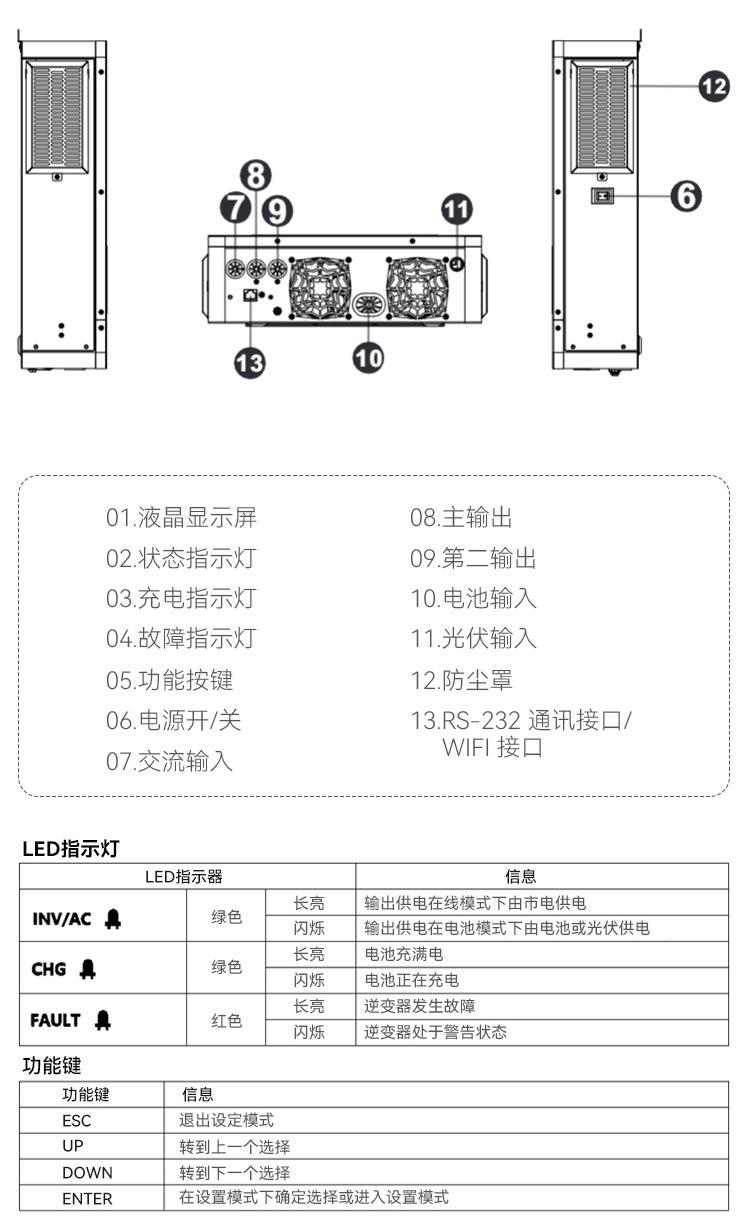 12

8

7 9 11

6

13 10

01.液晶显示屏
02.状态指示灯
03.充电指示灯
04.故障指示灯
05.功能按键
06.电源开/关
07.交流输入

08.主输出
09.第二输出
10.电池输入
11.光伏输入
12.防尘罩
13.RS-232 通讯接口/ WIFI 接口

LED指示灯

| LED指示器 | | | 信息 |
|---|---|---|---|
| INV/AC | 绿色 | 长亮 | 输出供电在线模式下由市电供电 |
| | | 闪烁 | 输出供电在电池模式下由电池或光伏供电 |
| CHG | 绿色 | 长亮 | 电池充满电 |
| | | 闪烁 | 电池正在充电 |
| FAULT | 红色 | 长亮 | 逆变器发生故障 |
| | | 闪烁 | 逆变器处于警告状态 |

功能键

| 功能键 | 信息 |
|---|---|
| ESC | 退出设定模式 |
| UP | 转到上一个选择 |
| DOWN | 转到下一个选择 |
| ENTER | 在设置模式下确定选择或进入设置模式 |