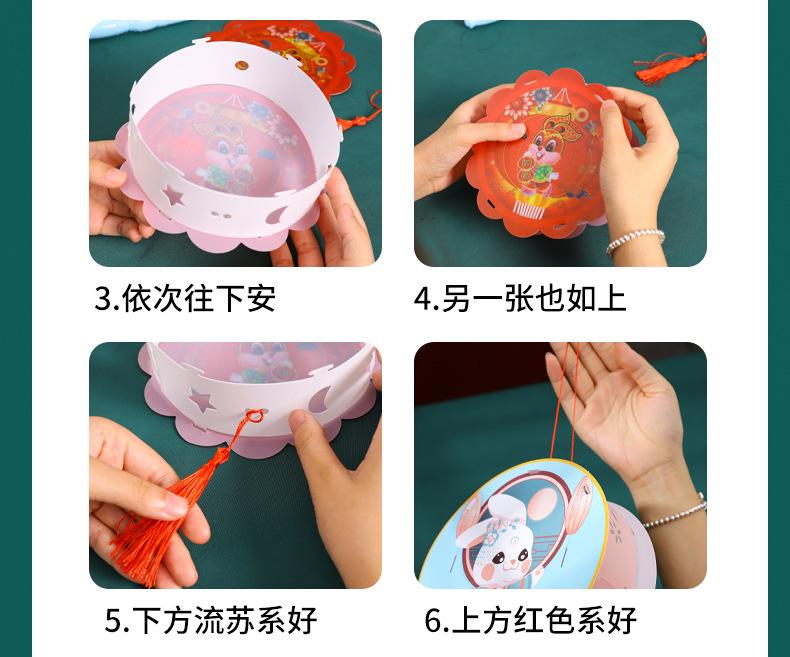 3.依次往下安

4.另一张也如上

5.下方流苏系好

6.上方红色系好