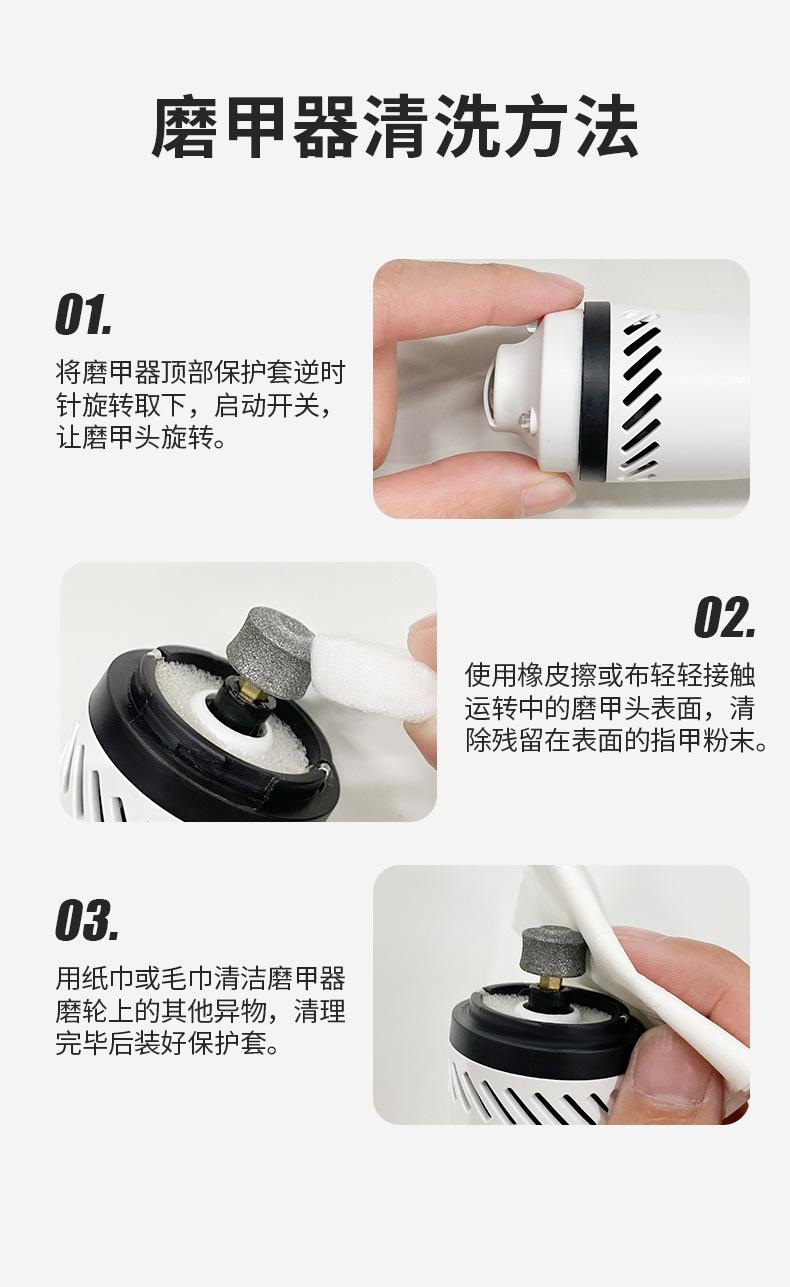 磨甲器清洗方法

01.

将磨甲器顶部保护套逆时针旋转取下，启动开关，让磨甲头旋转。

02.

使用橡皮擦或布轻轻接触运转中的磨甲头表面，清除残留在表面的指甲粉末。

03.

用纸巾或毛巾清洁磨甲器磨轮上的其他异物，清理完毕后装好保护套。