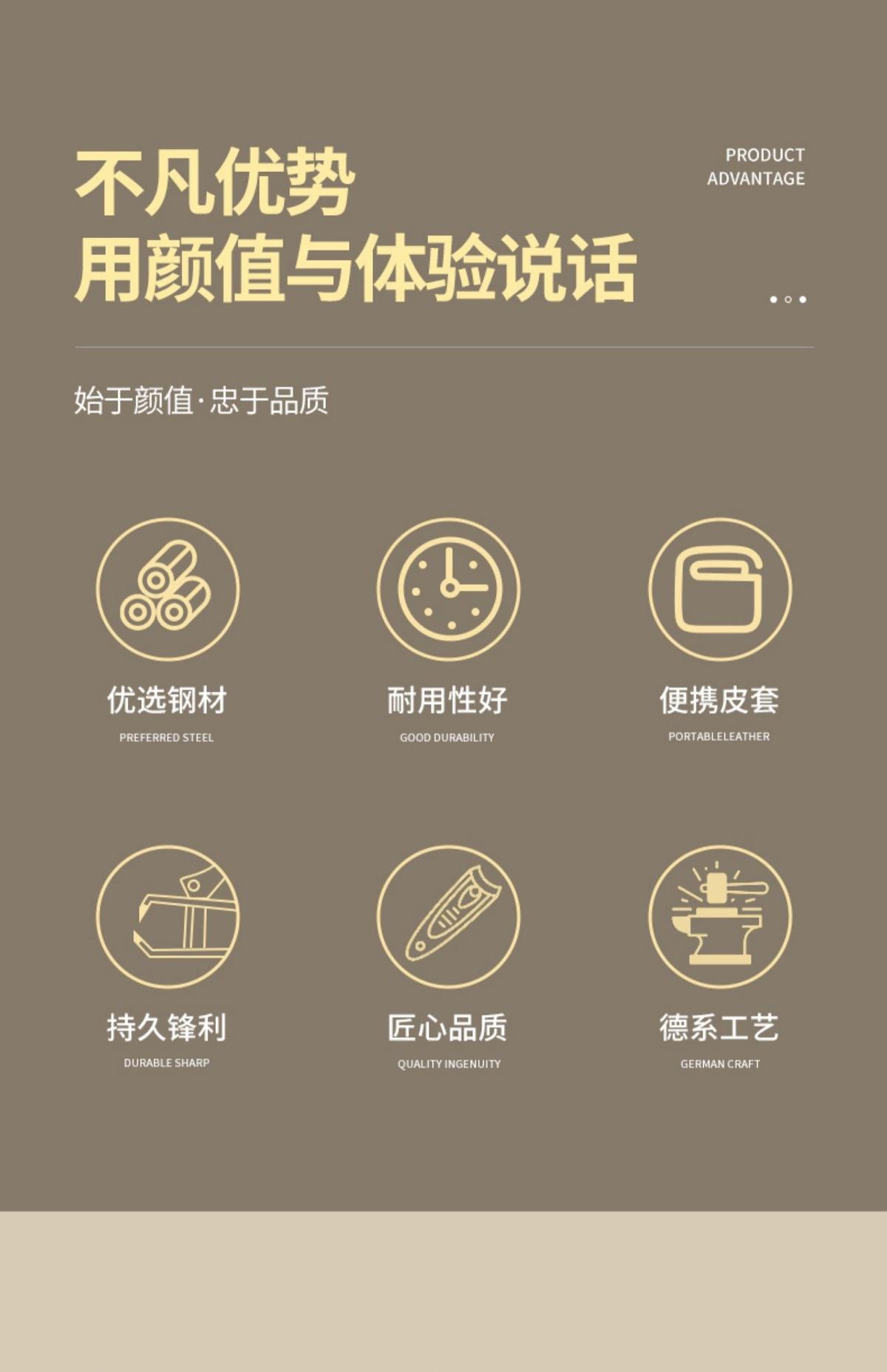 不凡优势
用颜值与体验说话

PRODUCT
ADVANTAGE

始于颜值·忠于品质

优选钢材
PREFERRED STEEL

耐用性好
GOOD DURABILITY

便携皮套
PORTABLELEATHER

持久锋利
DURABLE SHARP

匠心品质
QUALITY INGENUITY

德系工艺
GERMAN CRAFT