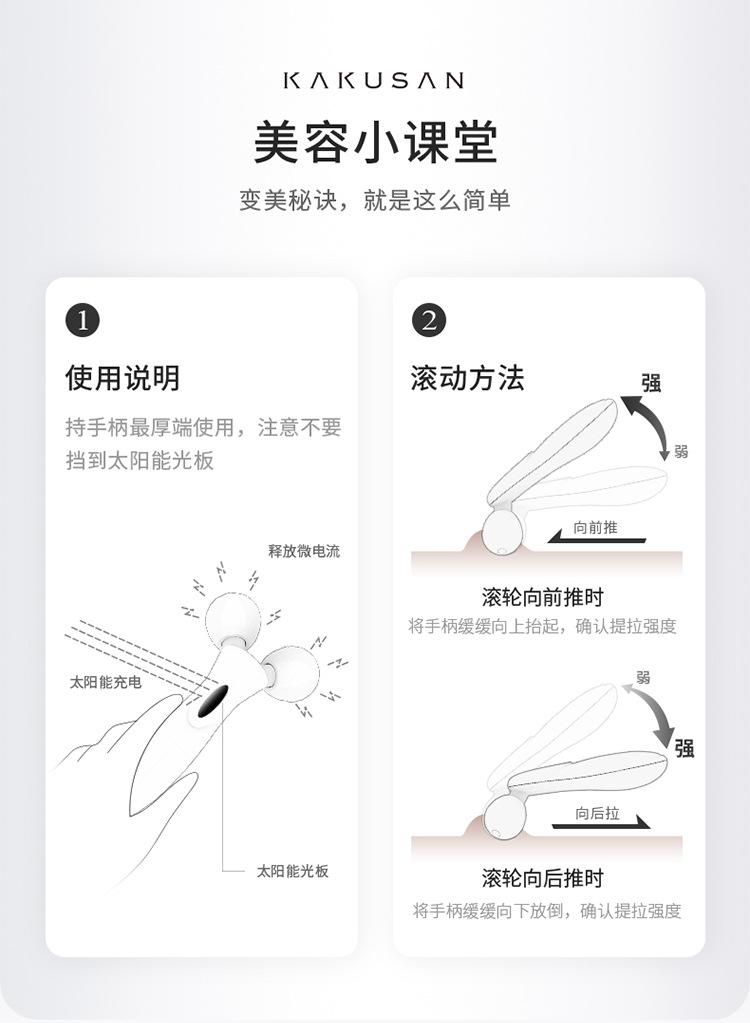 KAKUSAN

美容小课堂

变美秘诀，就是这么简单

1

使用说明

持手柄最厚端使用，注意不要挡到太阳能光板

释放微电流

太阳能充电

太阳能光板

2

滚动方法

强

弱

向前推

滚轮向前推时

将手柄缓缓向上抬起，确认提拉强度

弱

强

向后拉

滚轮向后推时

将手柄缓缓向下放倒，确认提拉强度