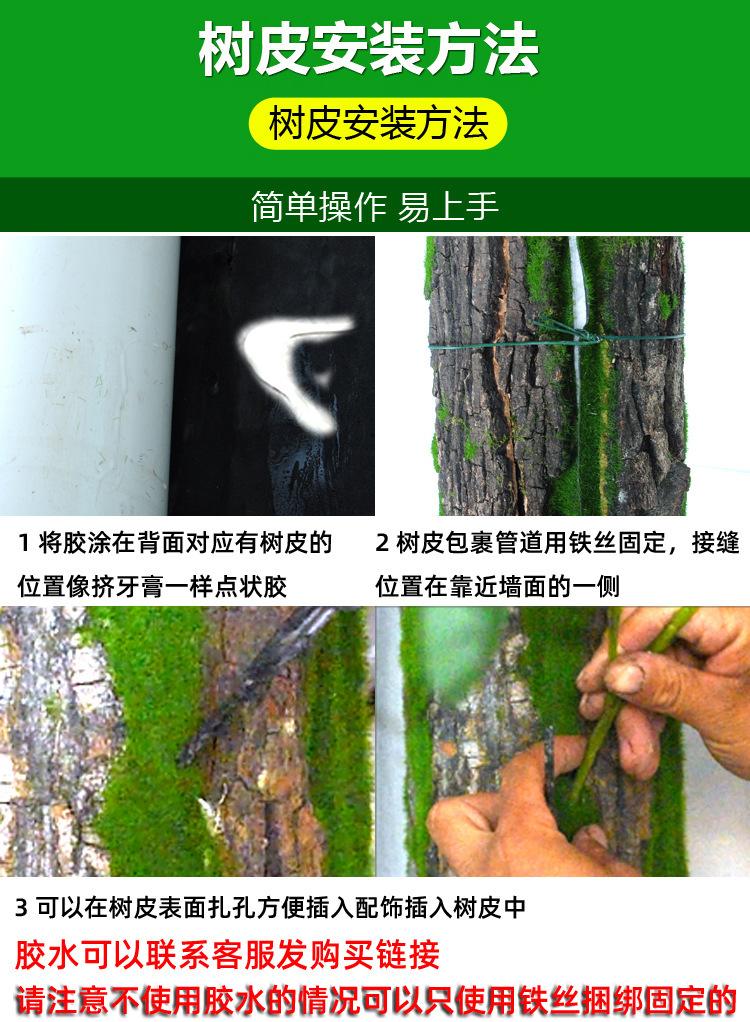 树皮安装方法

树皮安装方法

简单操作 易上手

1 将胶涂在背面对应有树皮的位置像挤牙膏一样点状胶

2 树皮包裹管道用铁丝固定，接缝位置在靠近墙面的一侧

3 可以在树皮表面扎孔方便插入配饰插入树皮中

胶水可以联系客服发购买链接

请注意不使用胶水的情况可以只使用铁丝捆绑固定的