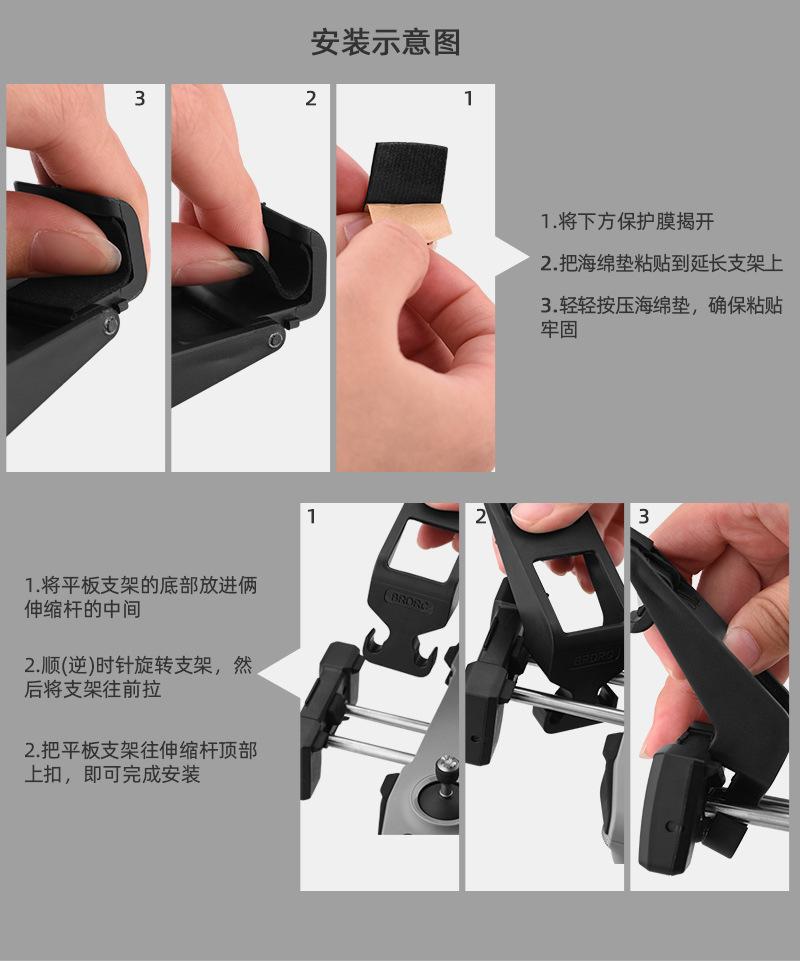 安装示意图

3

2

1

1.将下方保护膜揭开

2.把海绵垫粘贴到延长支架上

3.轻轻按压海绵垫，确保粘贴牢固

1.将平板支架的底部放进俩伸缩杆的中间

2.顺(逆)时针旋转支架，然后将支架往前拉

2.把平板支架往伸缩杆顶部上扣，即可完成安装

1

BRDRC

2

BRDRC

3