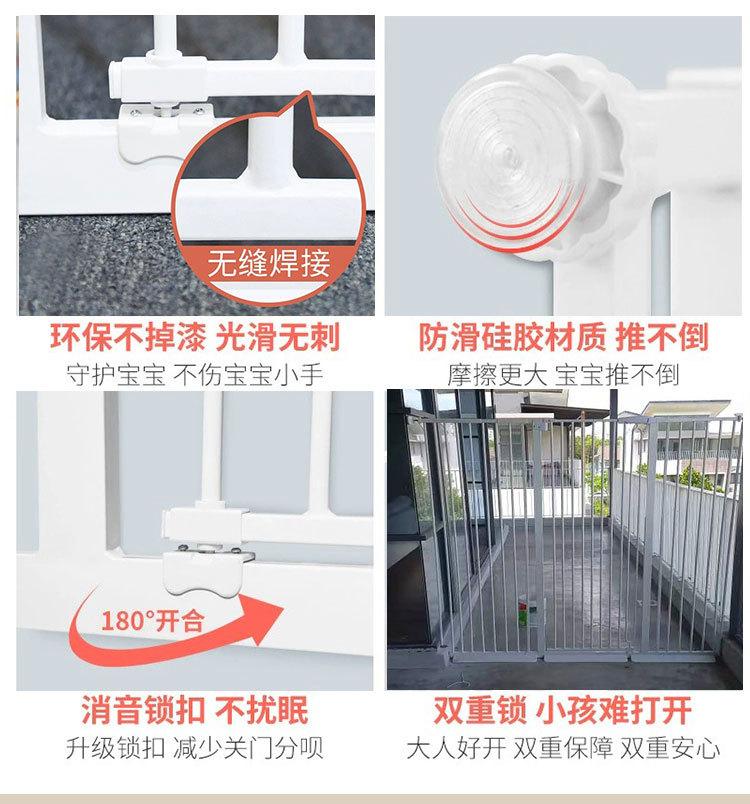 无缝焊接

环保不掉漆 光滑无刺
守护宝宝 不伤宝宝小手

防滑硅胶材质 推不倒
摩擦更大 宝宝推不倒

180°开合

消音锁扣 不扰眠
升级锁扣 减少关门分呗

双重锁 小孩难打开
大人好开 双重保障 双重安心