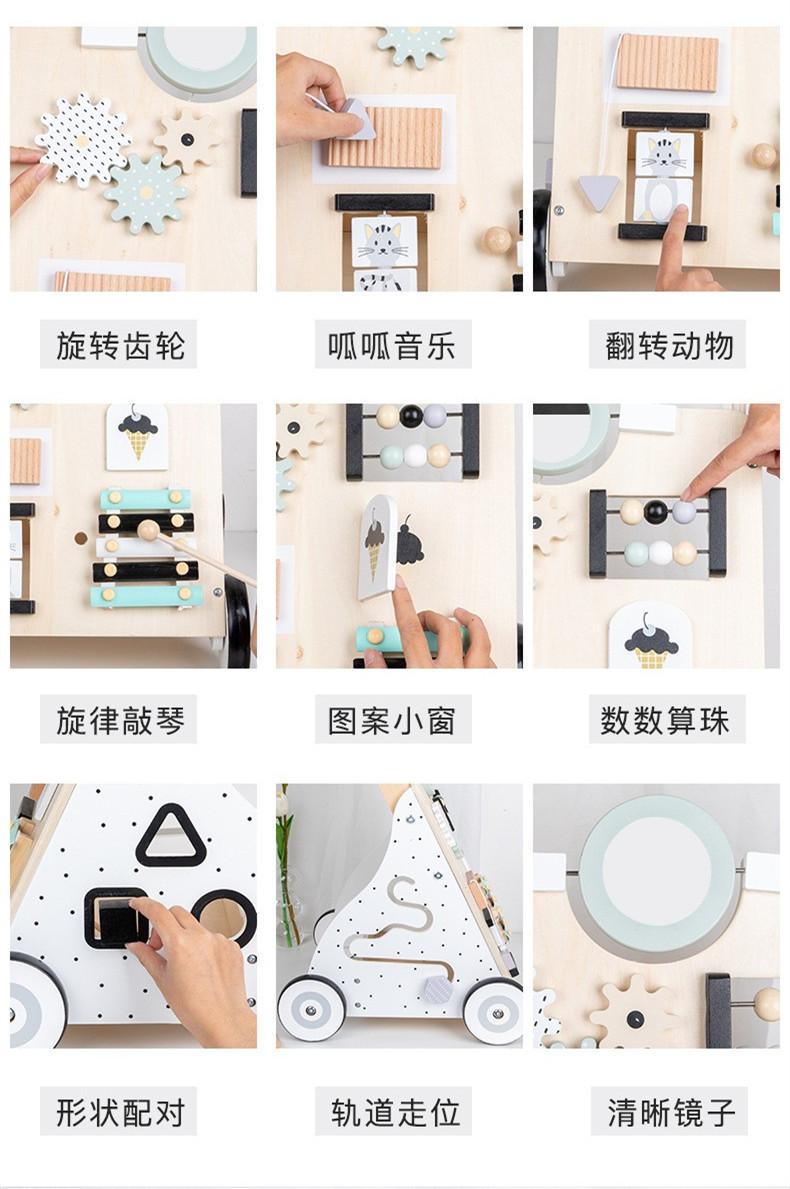 旋转齿轮

呱呱音乐

翻转动物

旋律敲琴

图案小窗

数数算珠

形状配对

轨道走位

清晰镜子