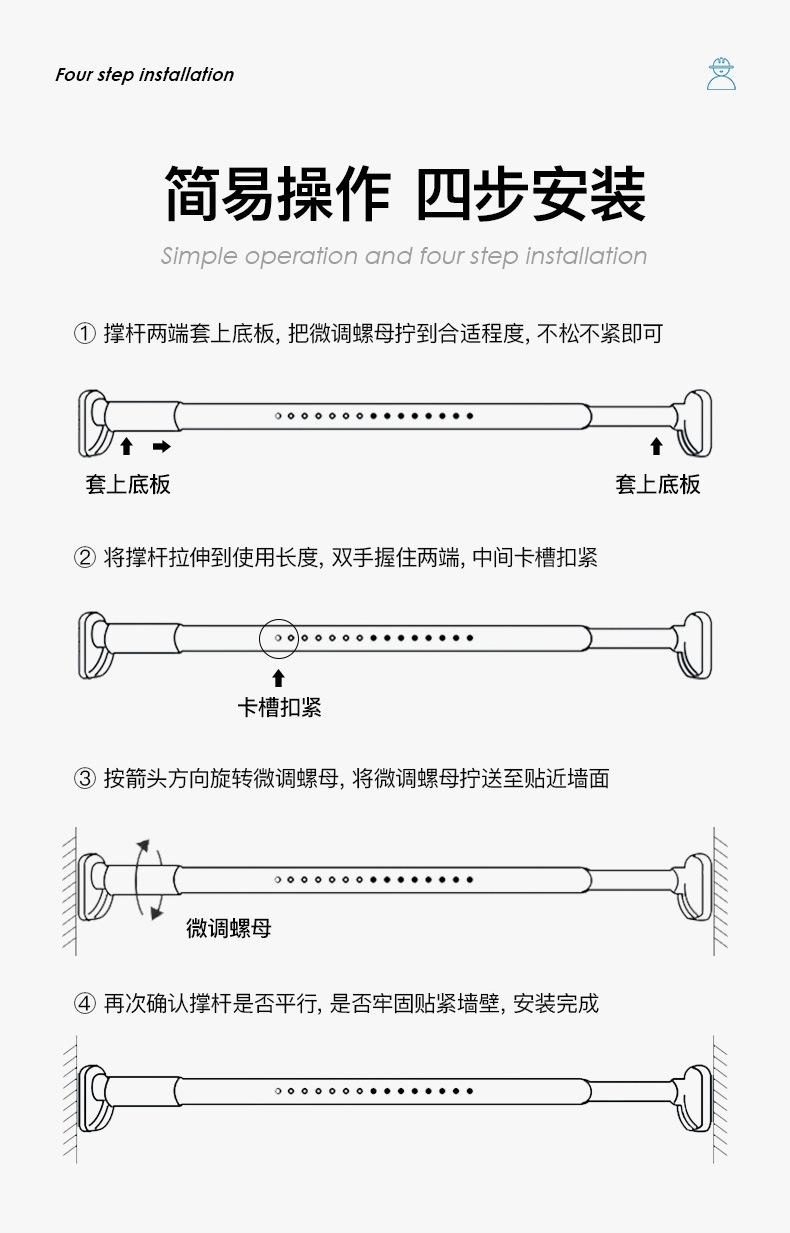 Four step installation

简易操作 四步安装

Simple operation and four step installation

① 撑杆两端套上底板, 把微调螺母拧到合适程度, 不松不紧即可

套上底板

套上底板

② 将撑杆拉伸到使用长度, 双手握住两端, 中间卡槽扣紧

卡槽扣紧

③ 按箭头方向旋转微调螺母, 将微调螺母拧送至贴近墙面

微调螺母

④ 再次确认撑杆是否平行, 是否牢固贴紧墙壁, 安装完成