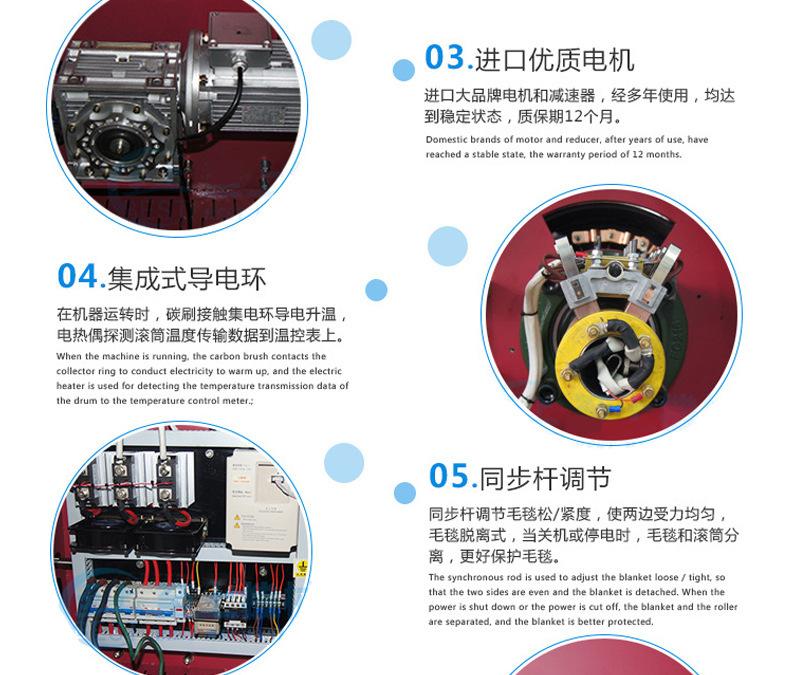 03.进口优质电机

进口大品牌电机和减速器，经多年使用，均达到稳定状态，质保期12个月。

Domestic brands of motor and reducer, after years of use, have reached a stable state, the warranty period of 12 months.

04.集成式导电环

在机器运转时，碳刷接触集电环导电升温，电热偶探测滚筒温度传输数据到温控表上。

When the machine is running, the carbon brush contacts the collector ring to conduct electricity to warm up, and the electric heater is used for detecting the temperature transmission data of the drum to the temperature control meter.;

05.同步杆调节

同步杆调节毛毯松/紧度，使两边受力均匀，毛毯脱离式，当关机或停电时，毛毯和滚筒分离，更好保护毛毯。

The synchronous rod is used to adjust the blanket loose / tight, so that the two sides are even and the blanket is detached. When the power is shut down or the power is cut off, the blanket and the roller are separated, and the blanket is better protected.