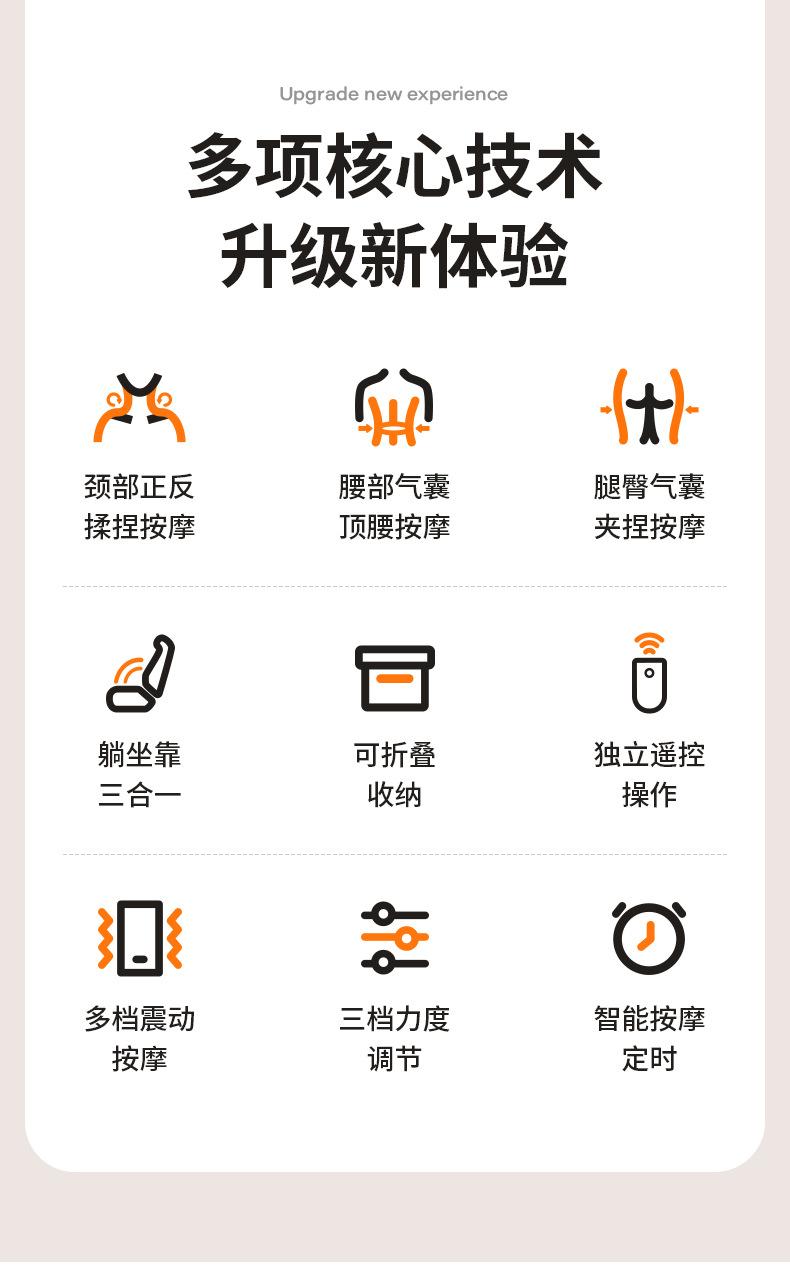 Upgrade new experience

多项核心技术
升级新体验

颈部正反
揉捏按摩

腰部气囊
顶腰按摩

腿臀气囊
夹捏按摩

躺坐靠
三合一

可折叠
收纳

独立遥控
操作

多档震动
按摩

三档力度
调节

智能按摩
定时