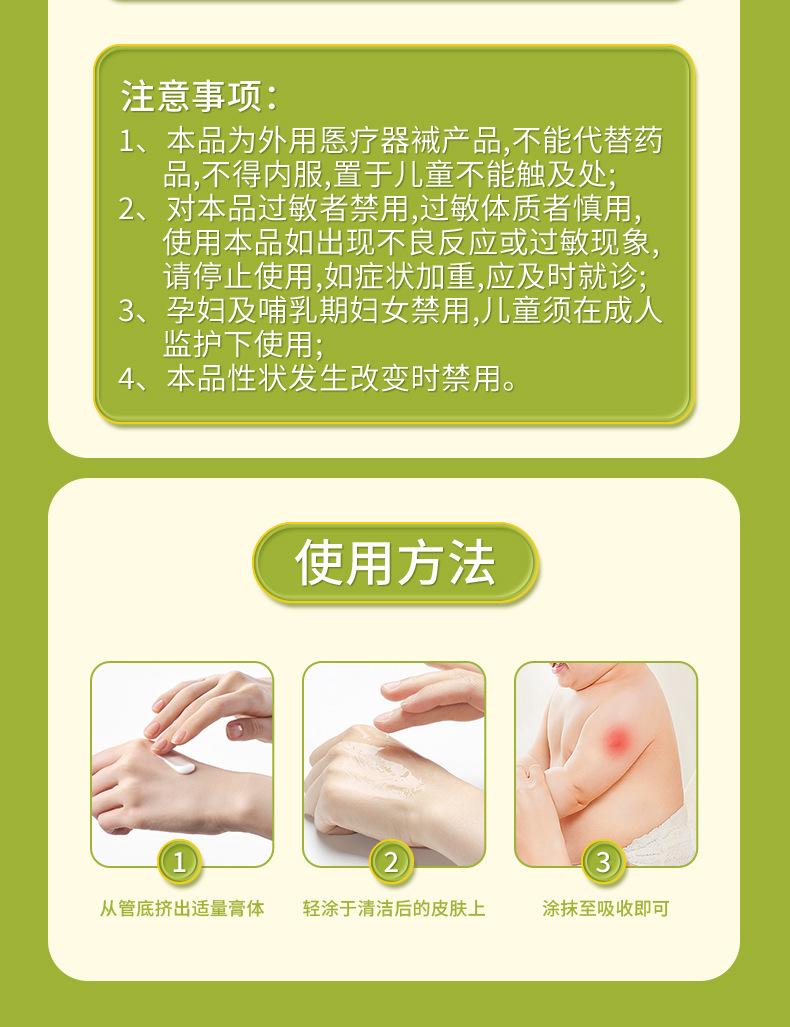 注意事项：
1、本品为外用医疗器械产品,不能代替药品,不得内服,置于儿童不能触及处;
2、对本品过敏者禁用,过敏体质者慎用,使用本品如出现不良反应或过敏现象,请停止使用,如症状加重,应及时就诊;
3、孕妇及哺乳期妇女禁用,儿童须在成人监护下使用;
4、本品性状发生改变时禁用。

使用方法

1
从管底挤出适量膏体

2
轻涂于清洁后的皮肤上

3
涂抹至吸收即可