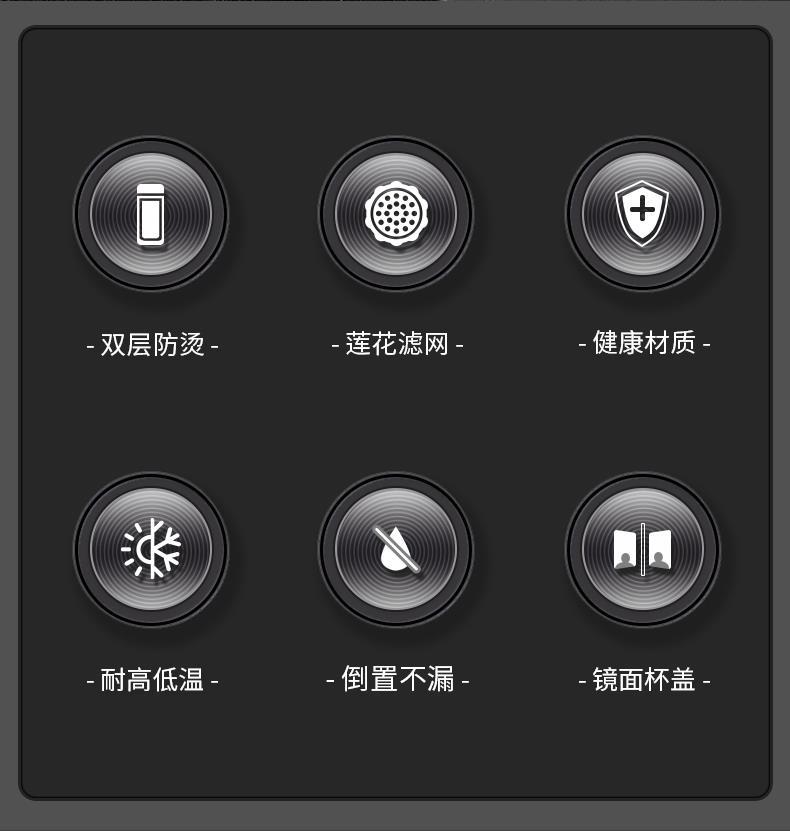 - 双层防烫 -

- 莲花滤网 -

- 健康材质 -

- 耐高低温 -

- 倒置不漏 -

- 镜面杯盖 -