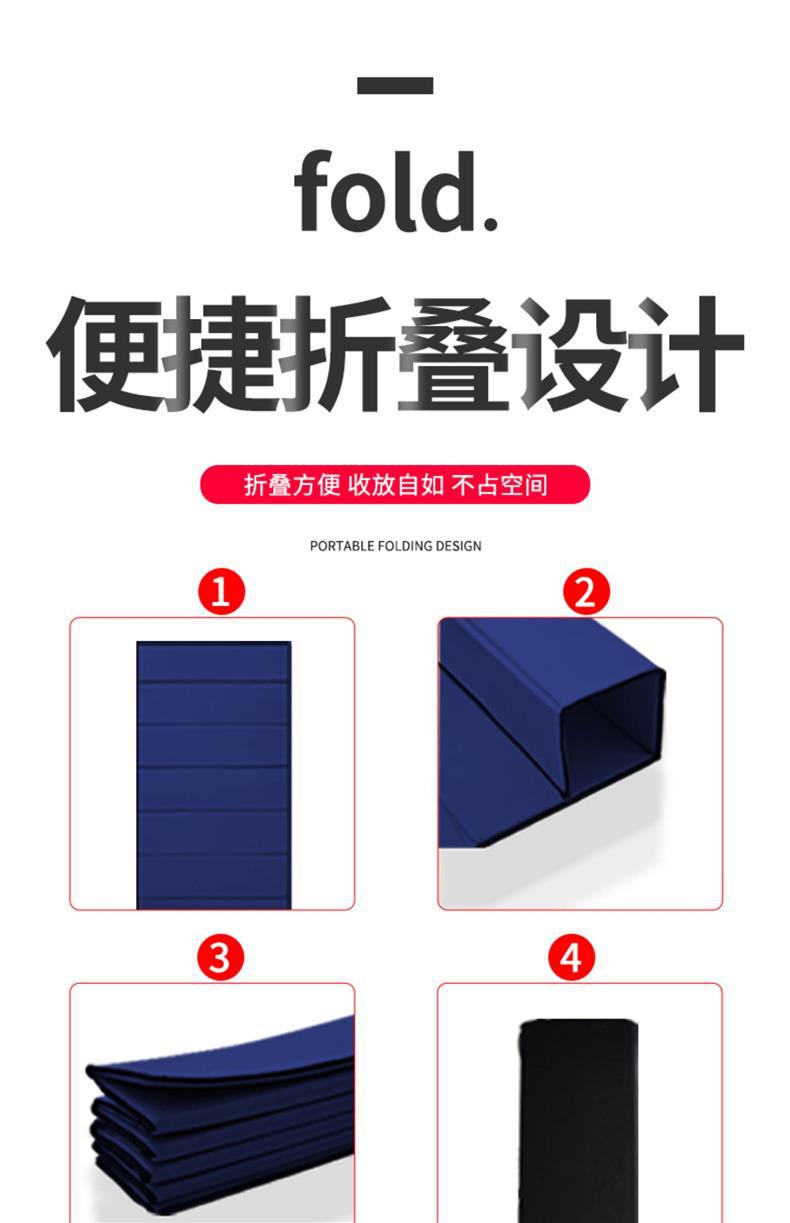 fold.

便捷折叠设计

折叠方便 收放自如 不占空间

PORTABLE FOLDING DESIGN

1

2

3

4