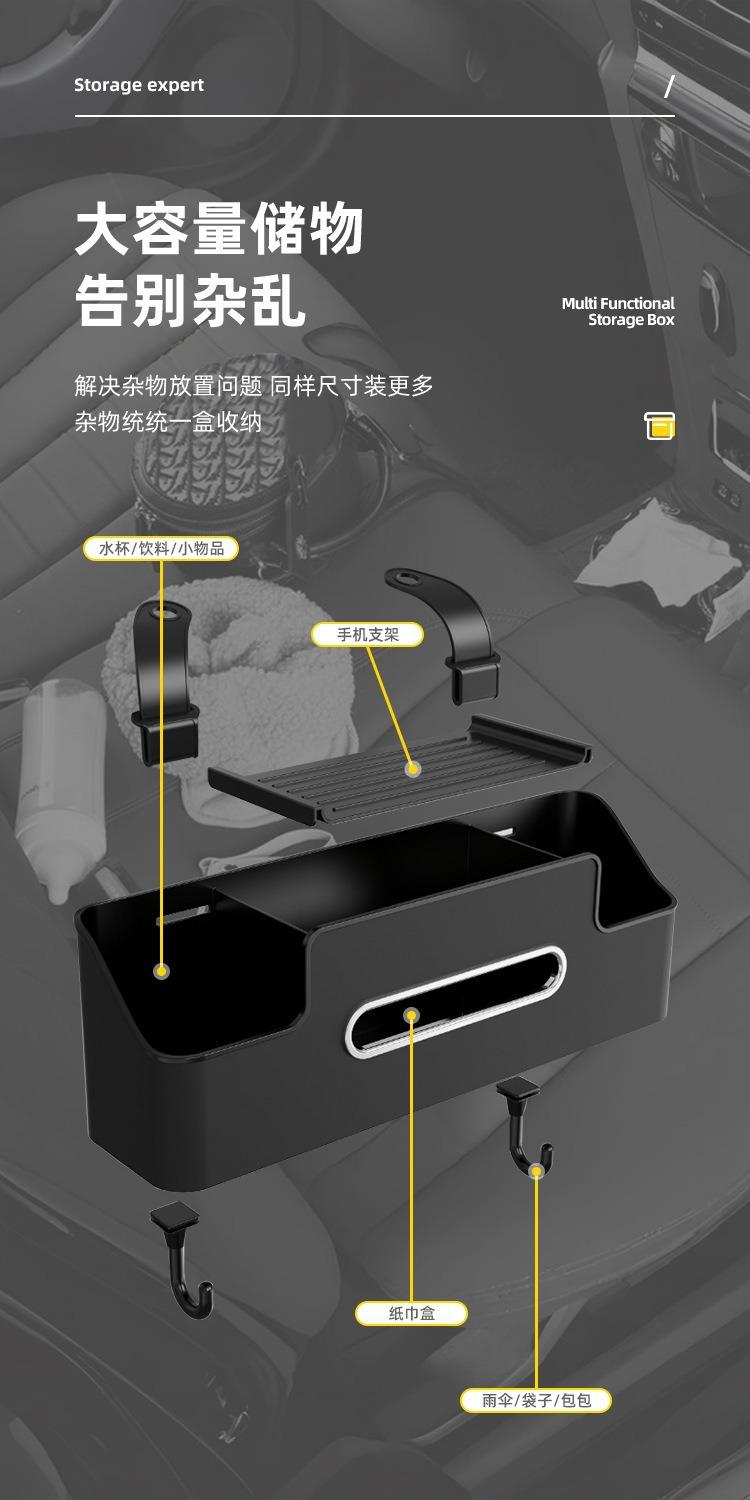 Storage expert

/

大容量储物
告别杂乱

Multi Functional
Storage Box

解决杂物放置问题 同样尺寸装更多
杂物统统一盒收纳

水杯/饮料/小物品

手机支架

纸巾盒

雨伞/袋子/包包