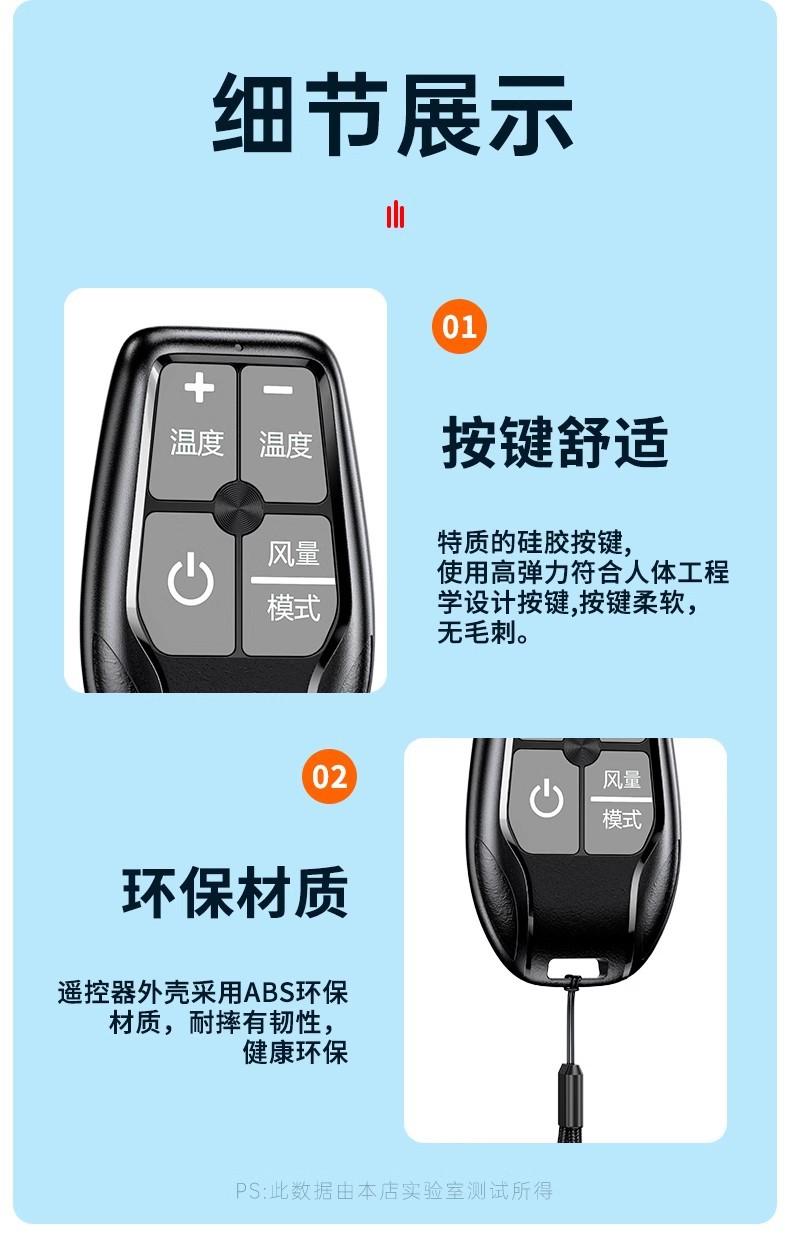 细节展示

+
温度
−
温度
风量
模式

01

按键舒适

特质的硅胶按键,
使用高弹力符合人体工程学设计按键,按键柔软，无毛刺。

02

环保材质

遥控器外壳采用ABS环保材质，耐摔有韧性，健康环保

风量
模式

PS:此数据由本店实验室测试所得