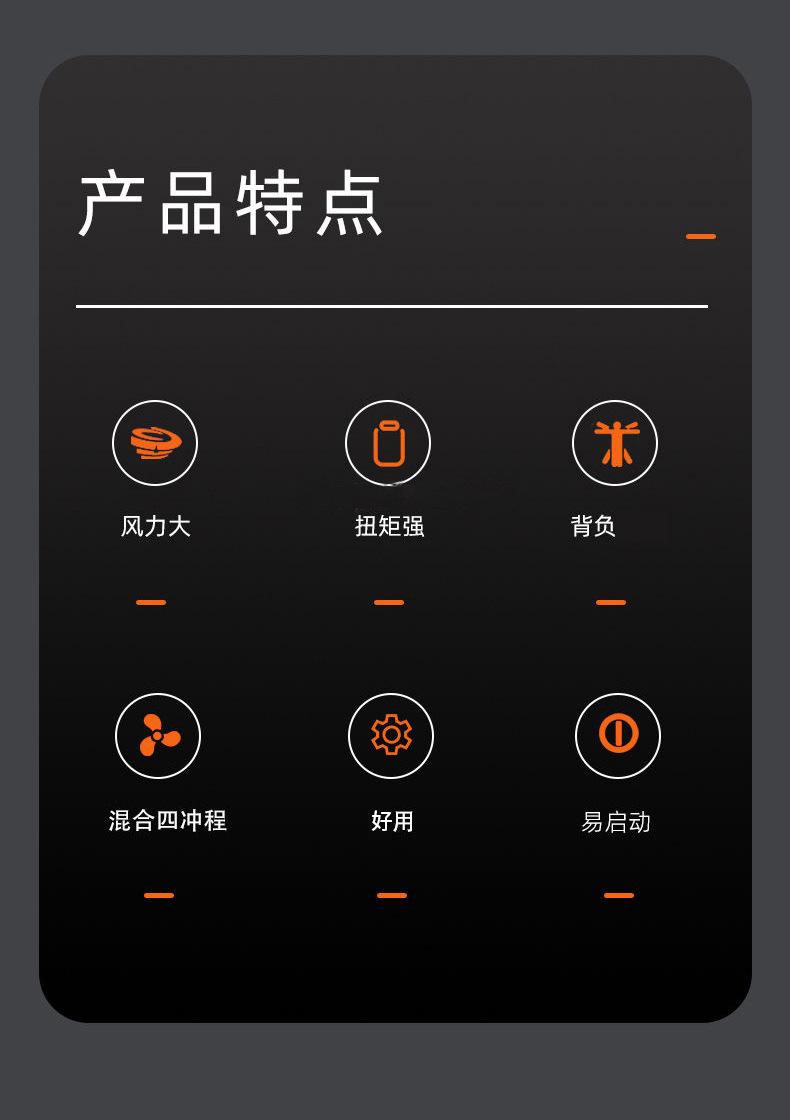 产品特点

风力大

扭矩强

背负

混合四冲程

好用

易启动