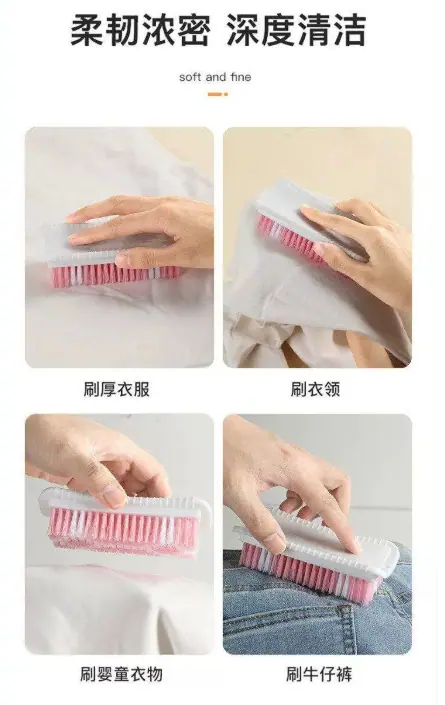 柔韧浓密 深度清洁

soft and fine

刷厚衣服

刷衣领

刷婴童衣物

刷牛仔裤