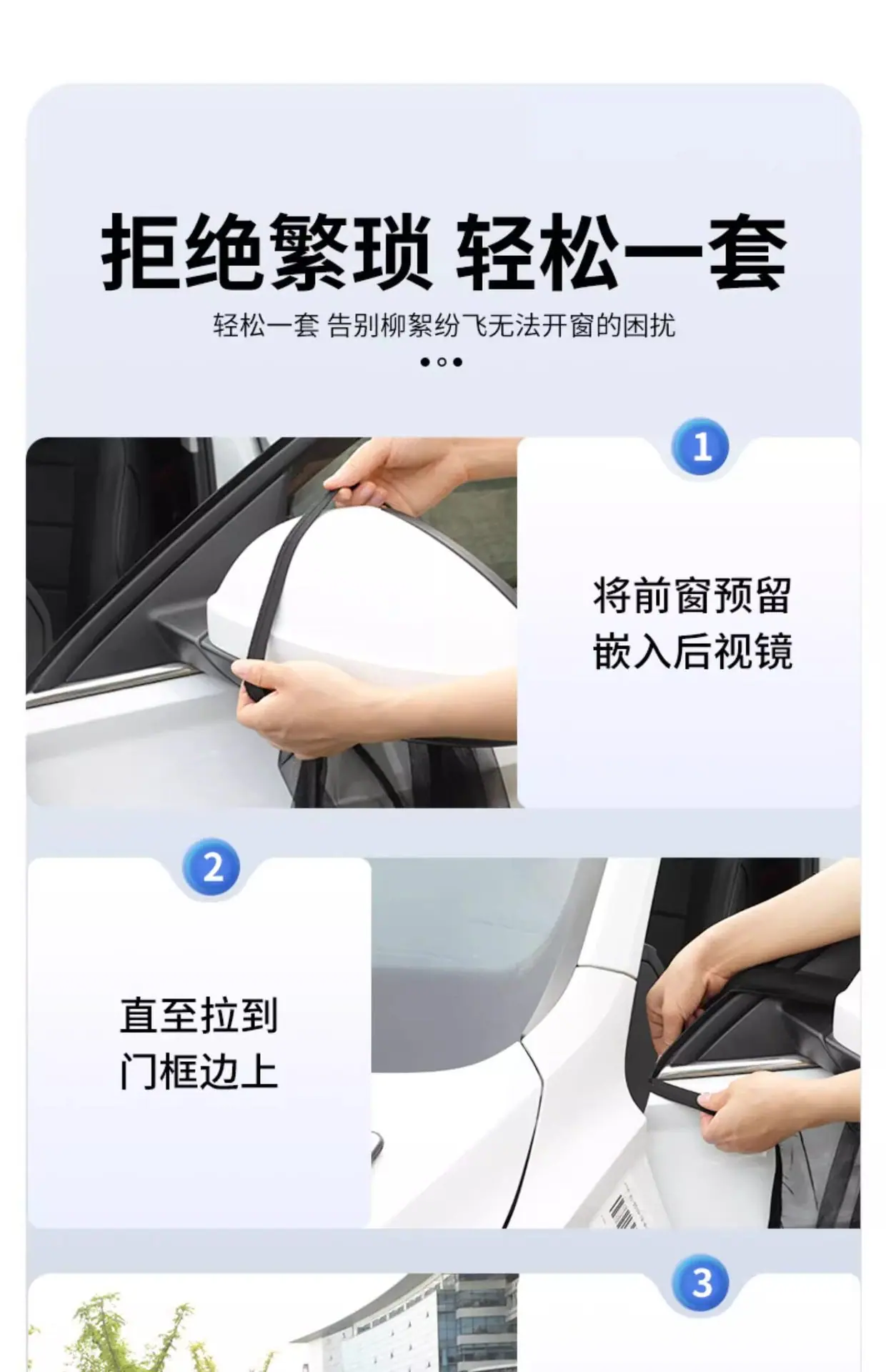 拒绝繁琐 轻松一套

轻松一套 告别柳絮纷飞无法开窗的困扰

1

将前窗预留
嵌入后视镜

2

直至拉到
门框边上

3