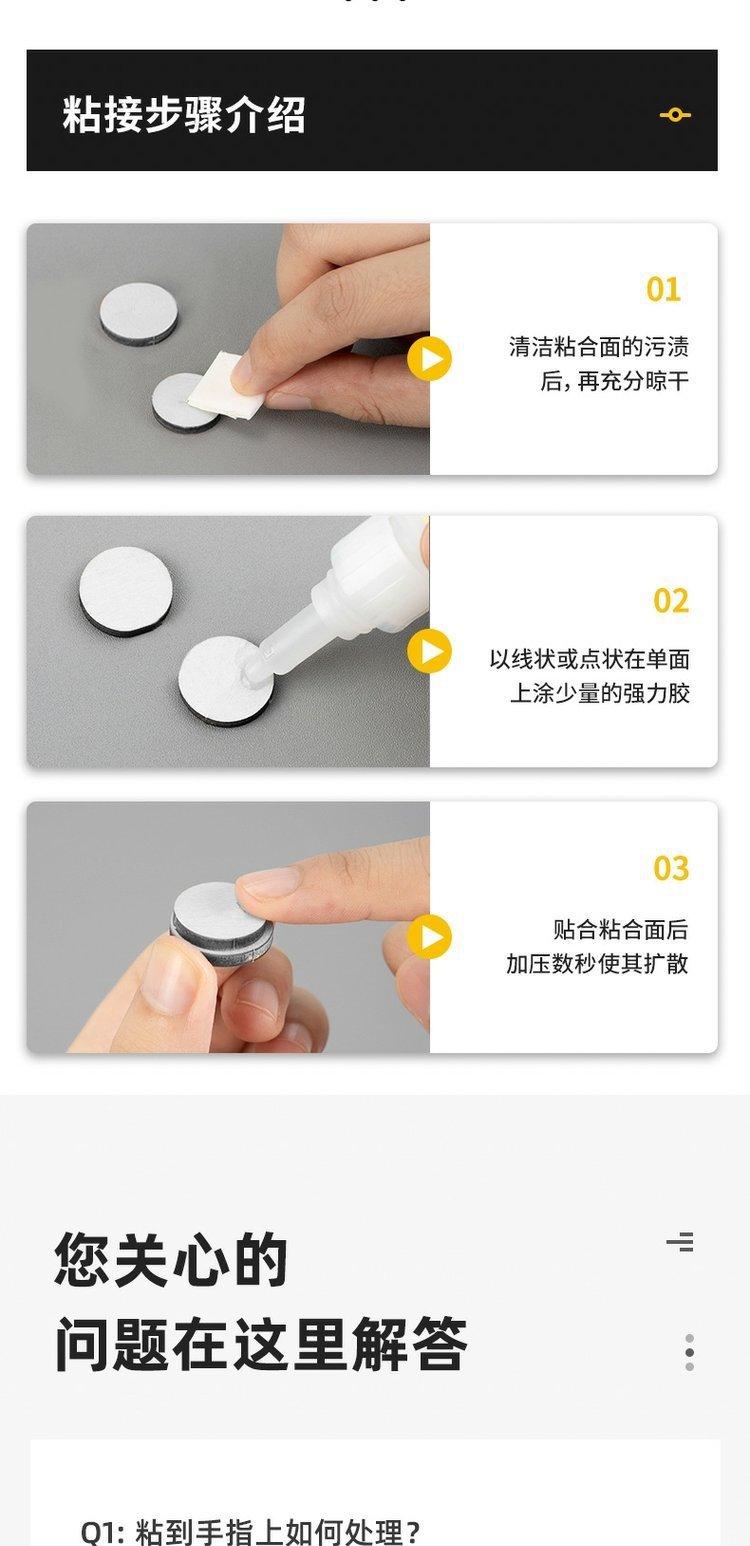 粘接步骤介绍

01
清洁粘合面的污渍后，再充分晾干

02
以线状或点状在单面上涂少量的强力胶

03
贴合粘合面后加压数秒使其扩散

您关心的
问题在这里解答

Q1: 粘到手指上如何处理？