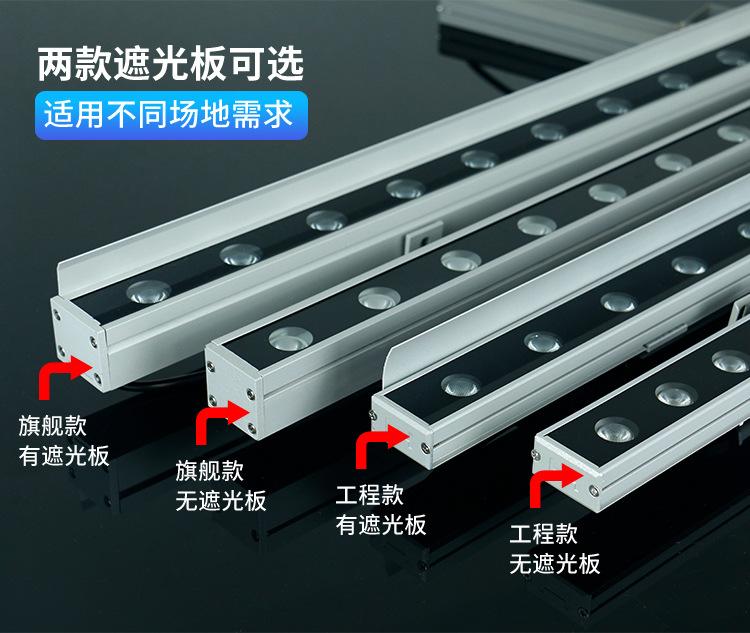 两款遮光板可选
适用不同场地需求

旗舰款
有遮光板

旗舰款
无遮光板

工程款
有遮光板

工程款
无遮光板