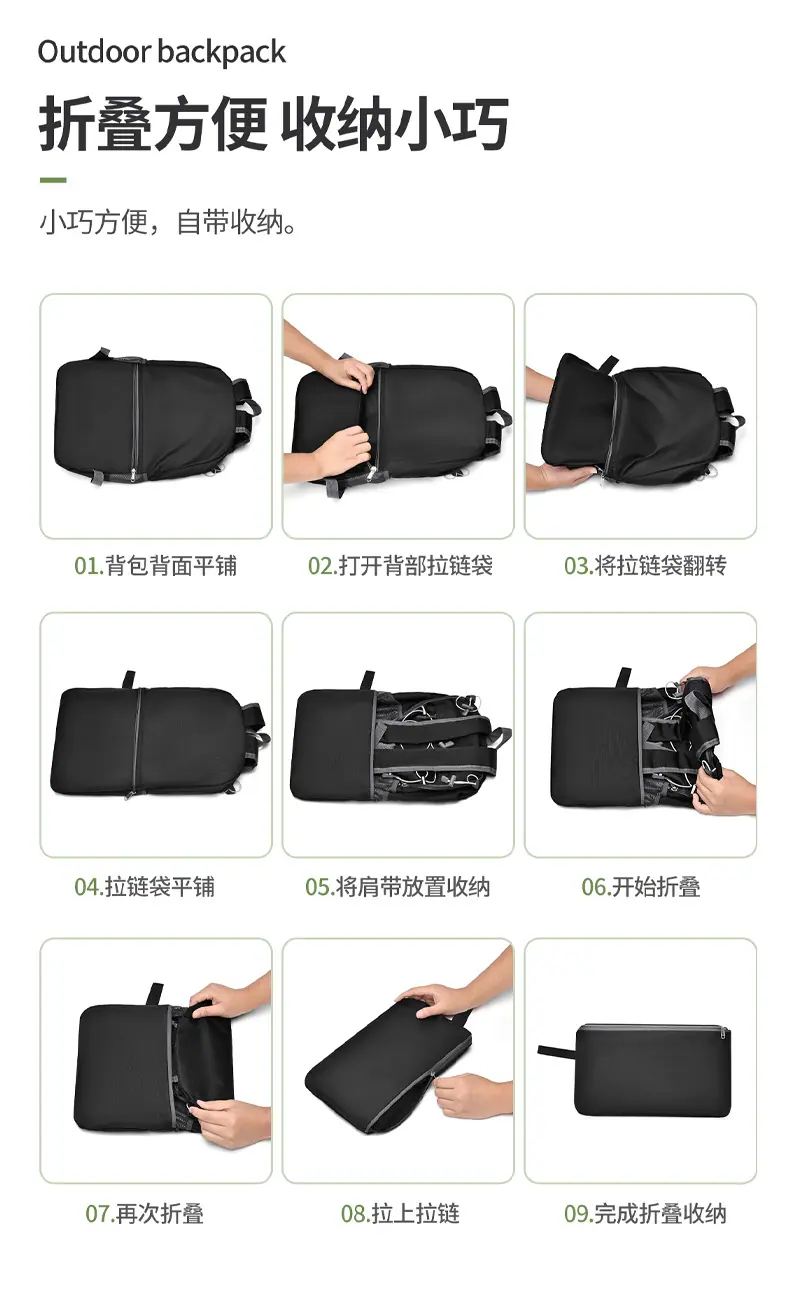 Outdoor backpack

折叠方便 收纳小巧

小巧方便，自带收纳。

01.背包背面平铺

02.打开背部拉链袋

03.将拉链袋翻转

04.拉链袋平铺

05.将肩带放置收纳

06.开始折叠

07.再次折叠

08.拉上拉链

09.完成折叠收纳