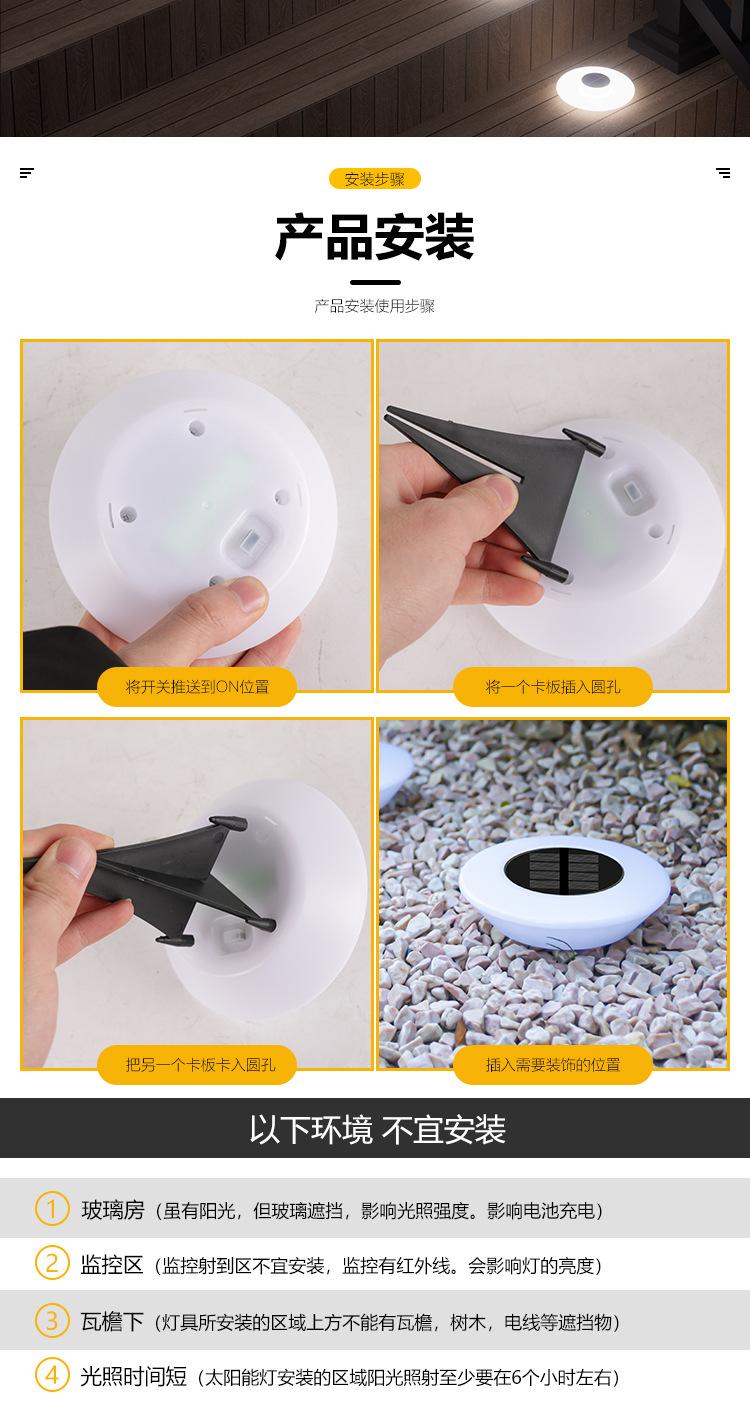 安装步骤

产品安装

产品安装使用步骤

将开关推送到ON位置

将一个卡板插入圆孔

把另一个卡板卡入圆孔

插入需要装饰的位置

以下环境 不宜安装

1 玻璃房（虽有阳光，但玻璃遮挡，影响光照强度。影响电池充电）

2 监控区（监控射到区不宜安装，监控有红外线。会影响灯的亮度）

3 瓦檐下（灯具所安装的区域上方不能有瓦檐，树木，电线等遮挡物）

4 光照时间短（太阳能灯安装的区域阳光照射至少要在6个小时左右）