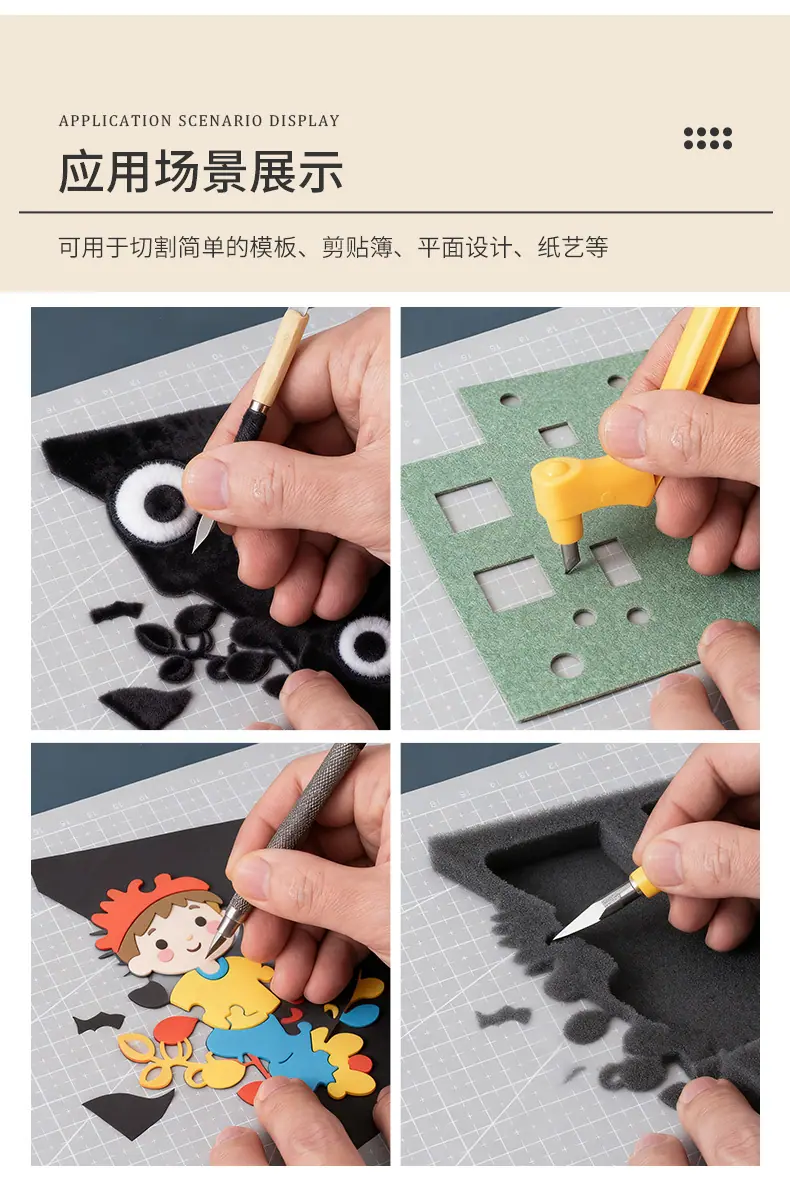 APPLICATION SCENARIO DISPLAY

应用场景展示

可用于切割简单的模板、剪贴簿、平面设计、纸艺等