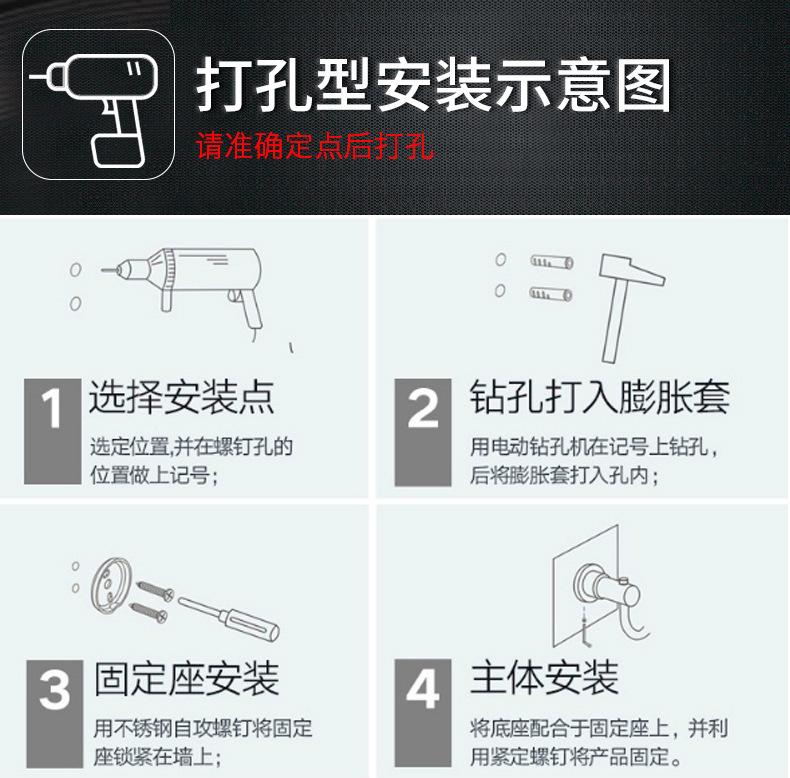 打孔型安装示意图

请准确定点后打孔

1 选择安装点

选定位置,并在螺钉孔的位置做上记号;

2 钻孔打入膨胀套

用电动钻孔机在记号上钻孔,后将膨胀套打入孔内;

3 固定座安装

用不锈钢自攻螺钉将固定座锁紧在墙上;

4 主体安装

将底座配合于固定座上,并利用紧定螺钉将产品固定。