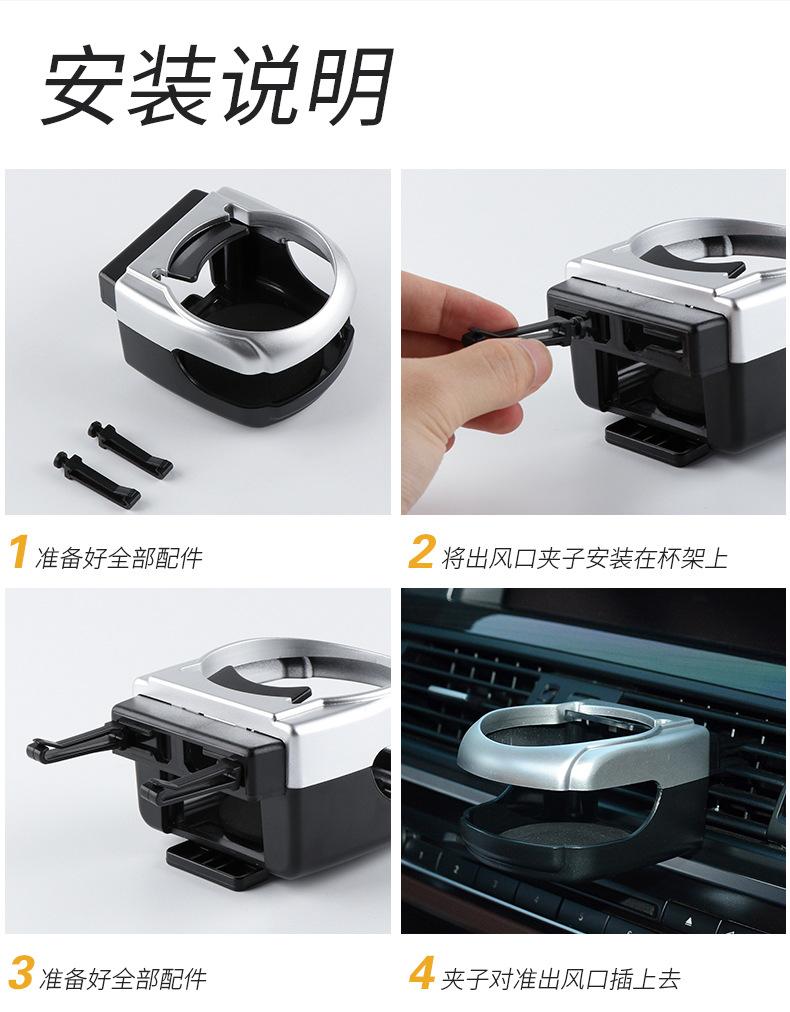 安装说明

1 准备好全部配件

2 将出风口夹子安装在杯架上

3 准备好全部配件

4 夹子对准出风口插上去