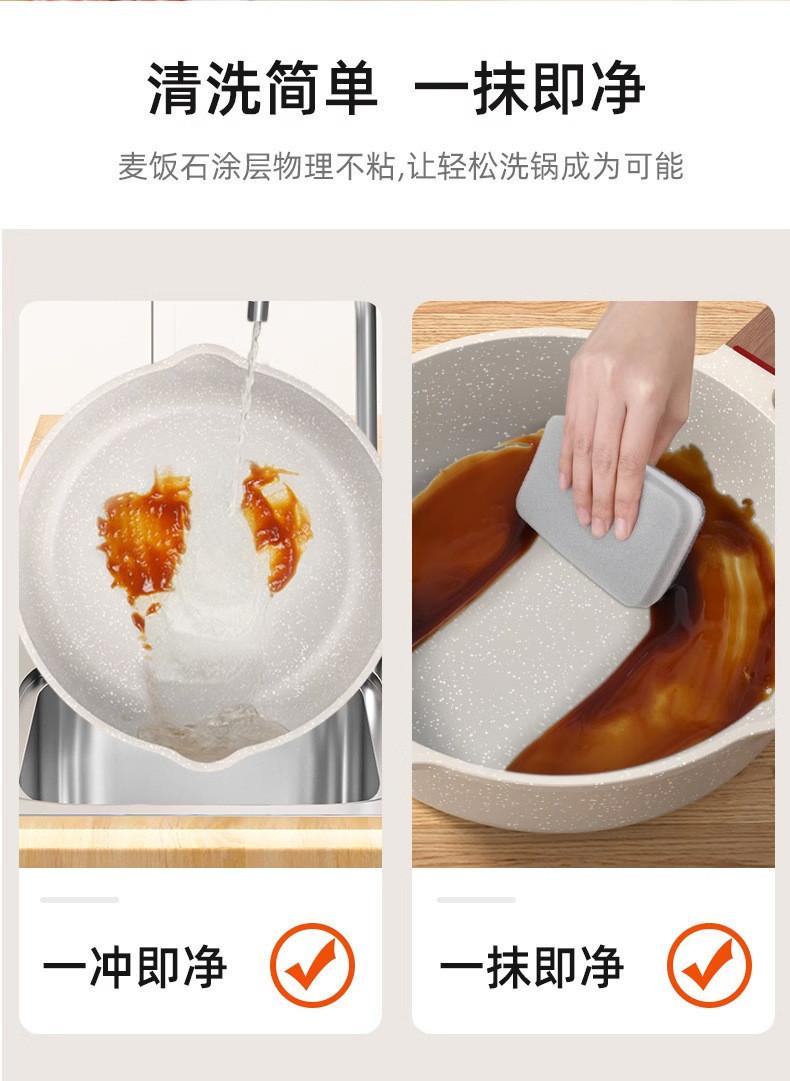 清洗简单 一抹即净

麦饭石涂层物理不粘,让轻松洗锅成为可能

一冲即净

一抹即净