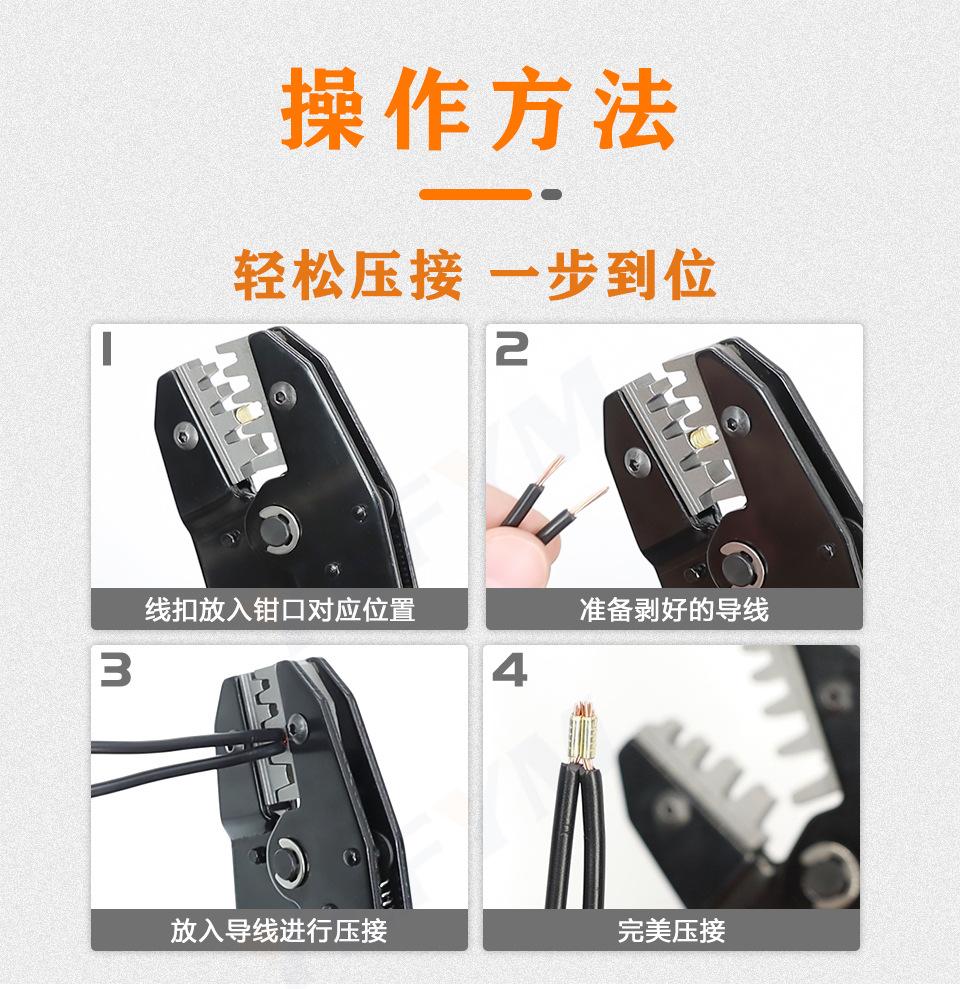 操作方法

轻松压接 一步到位

1
线扣放入钳口对应位置

2
准备剥好的导线

3
放入导线进行压接

4
完美压接