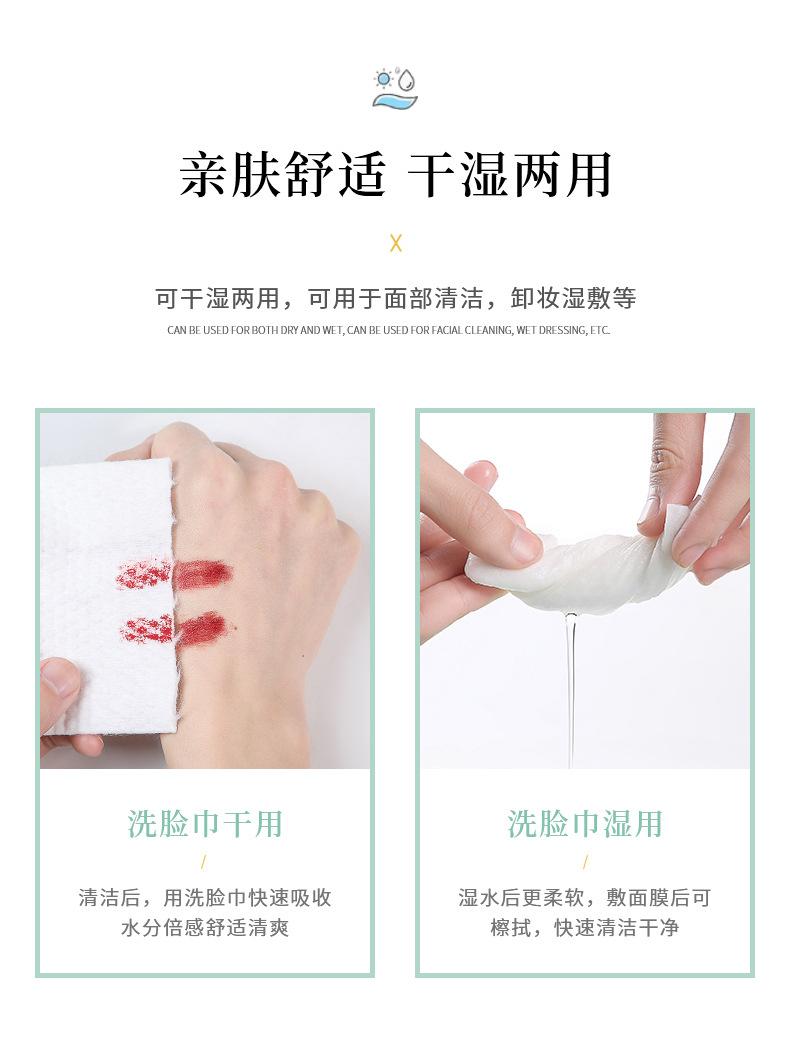 亲肤舒适 干湿两用

X

可干湿两用，可用于面部清洁，卸妆湿敷等

CAN BE USED FOR BOTH DRY AND WET, CAN BE USED FOR FACIAL CLEANING, WET DRESSING, ETC.

洗脸巾干用

/

清洁后，用洗脸巾快速吸收水分倍感舒适清爽

洗脸巾湿用

/

湿水后更柔软，敷面膜后可擦拭，快速清洁干净