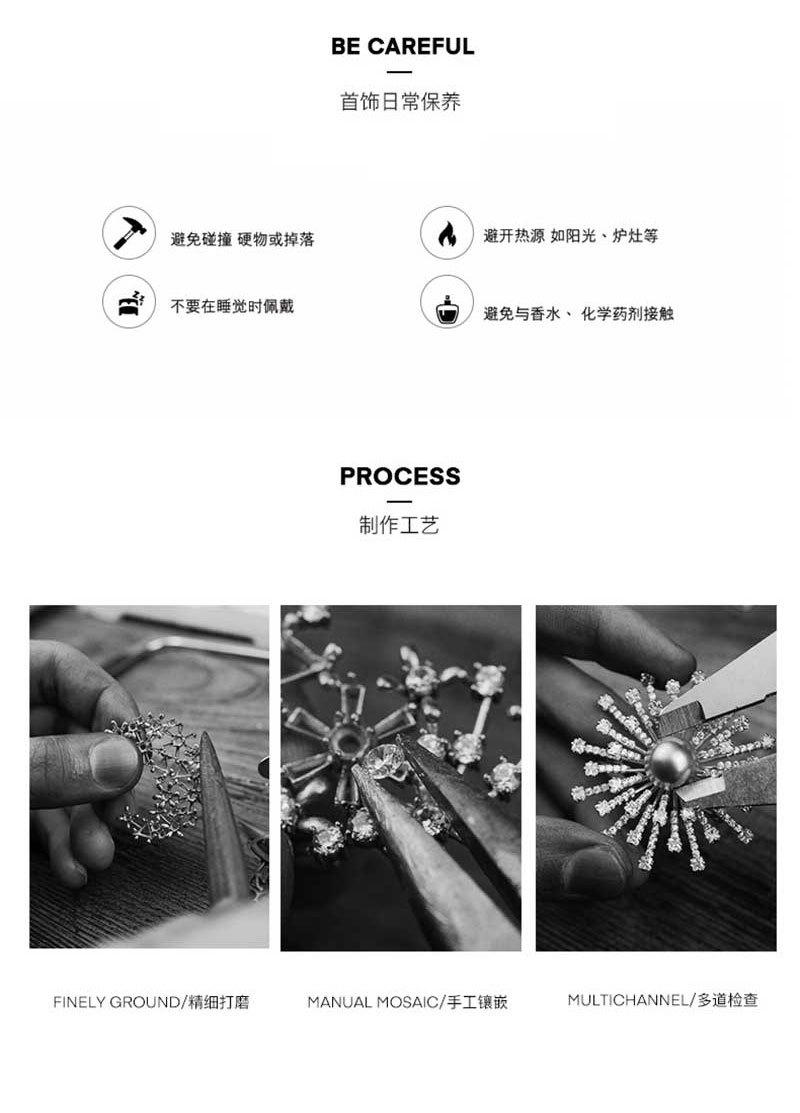 BE CAREFUL

首饰日常保养

避免碰撞 硬物或掉落

避开热源 如阳光、炉灶等

不要在睡觉时佩戴

避免与香水、 化学药剂接触

PROCESS

制作工艺

FINELY GROUND/精细打磨

MANUAL MOSAIC/手工镶嵌

MULTICHANNEL/多道检查