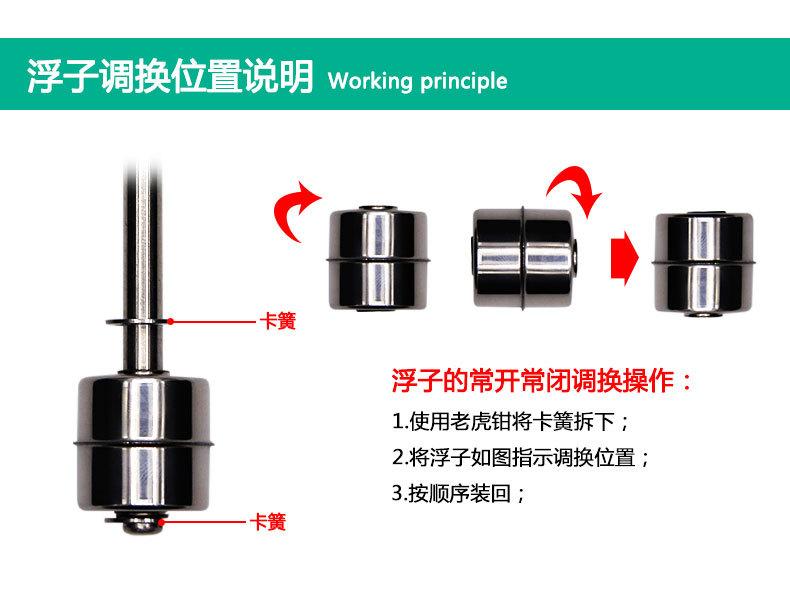 浮子调换位置说明 Working principle

卡簧

卡簧

浮子的常开常闭调换操作：

1.使用老虎钳将卡簧拆下；

2.将浮子如图指示调换位置；

3.按顺序装回；