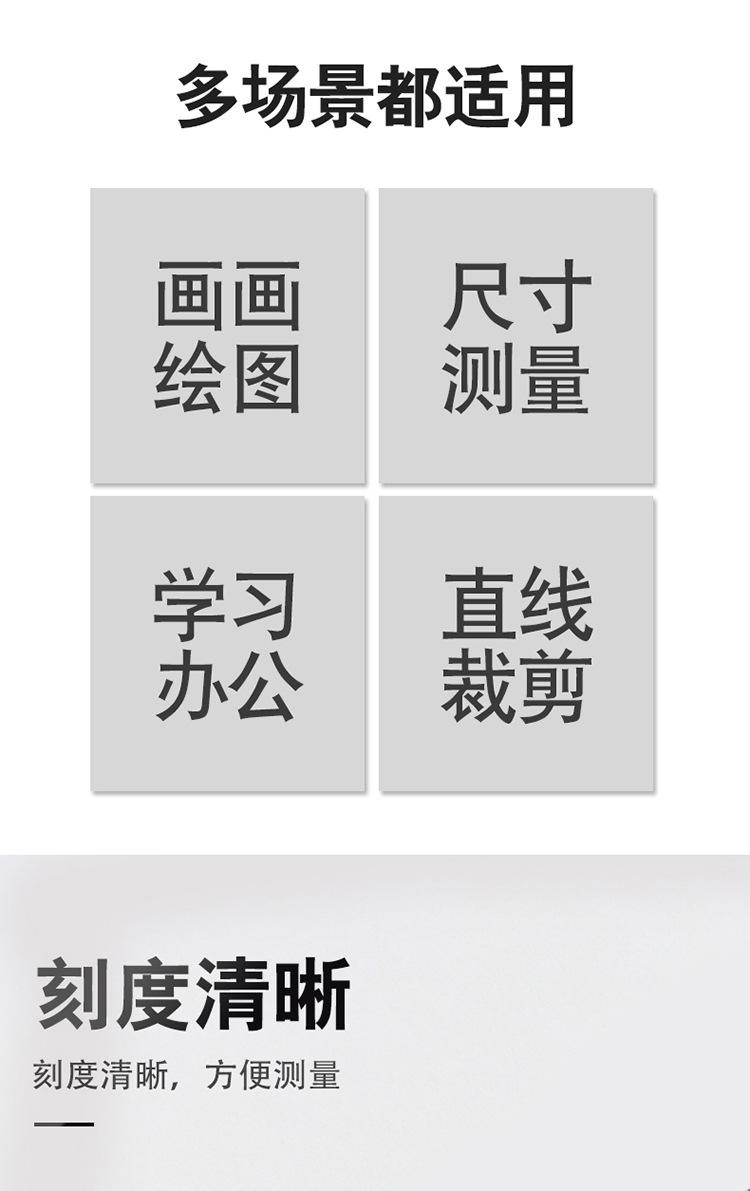 多场景都适用

画画
绘图

尺寸
测量

学习
办公

直线
裁剪

刻度清晰

刻度清晰，方便测量