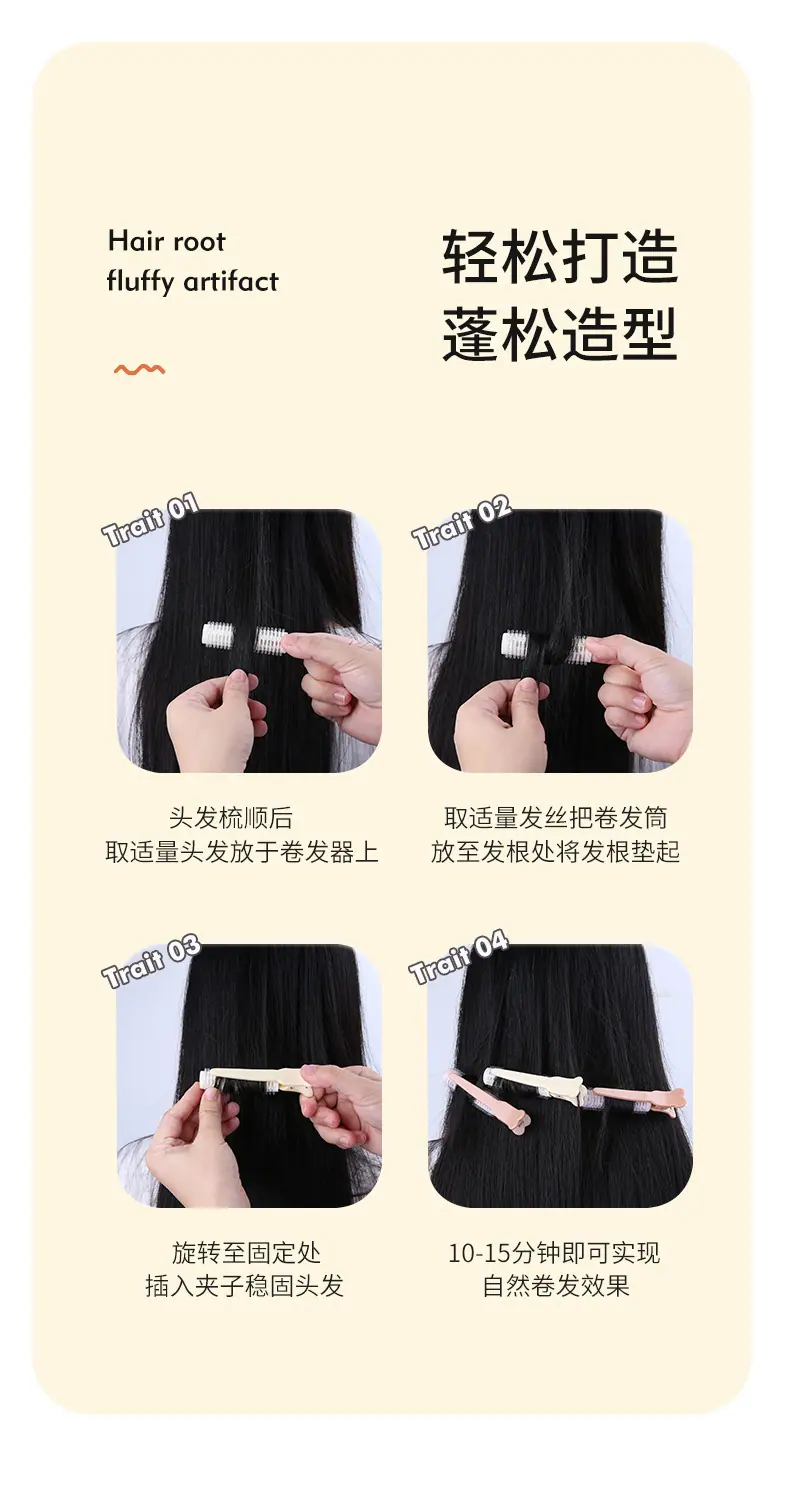 Hair root
fluffy artifact

轻松打造
蓬松造型

Trait 01

头发梳顺后
取适量头发放于卷发器上

Trait 02

取适量发丝把卷发筒
放至发根处将发根垫起

Trait 03

旋转至固定处
插入夹子稳固头发

Trait 04

10-15分钟即可实现
自然卷发效果