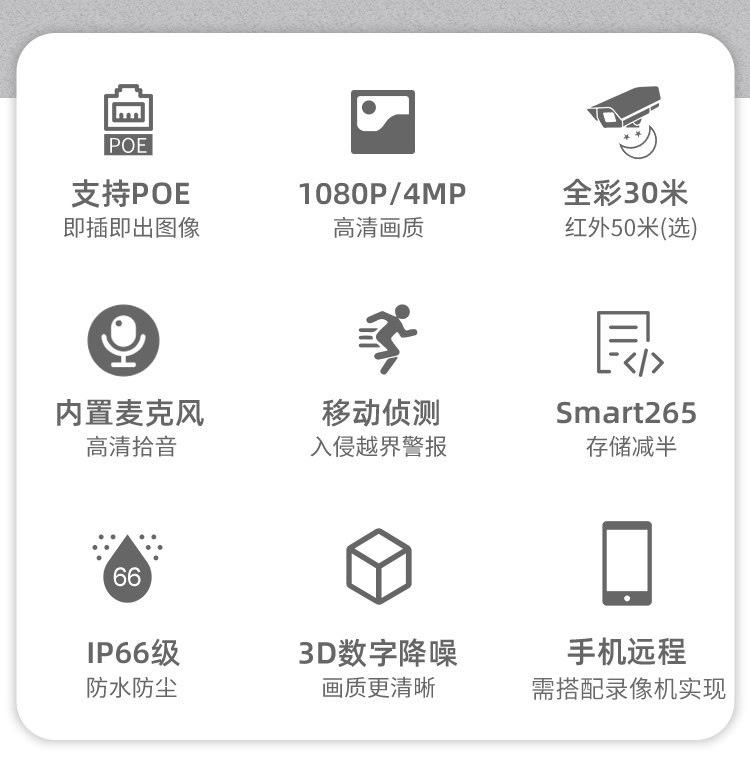 POE

支持POE
即插即出图像

1080P/4MP
高清画质

全彩30米
红外50米(选)

内置麦克风
高清拾音

移动侦测
入侵越界警报

Smart265
存储减半

66

IP66级
防水防尘

3D数字降噪
画质更清晰

手机远程
需搭配录像机实现