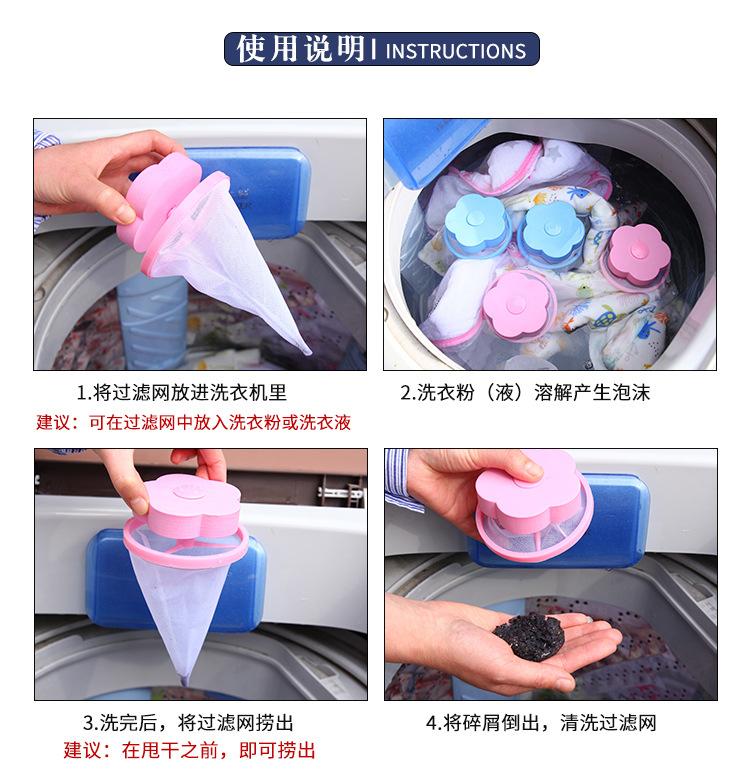 使用说明 | INSTRUCTIONS

1.将过滤网放进洗衣机里
建议：可在过滤网中放入洗衣粉或洗衣液

2.洗衣粉（液）溶解产生泡沫

3.洗完后，将过滤网捞出
建议：在甩干之前，即可捞出

4.将碎屑倒出，清洗过滤网