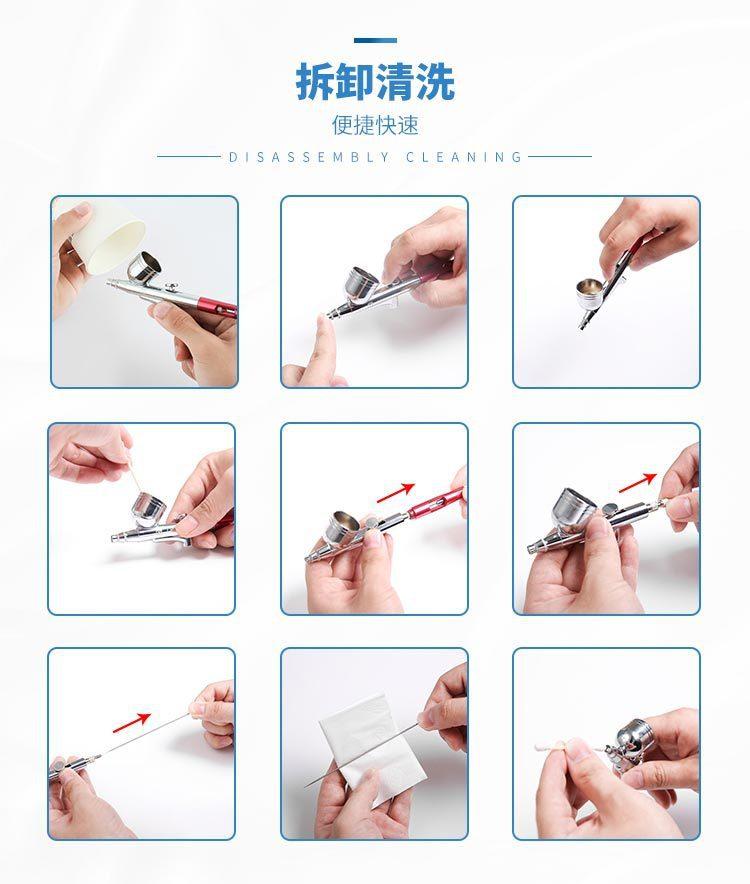 拆卸清洗

便捷快速

DISASSEMBLY CLEANING