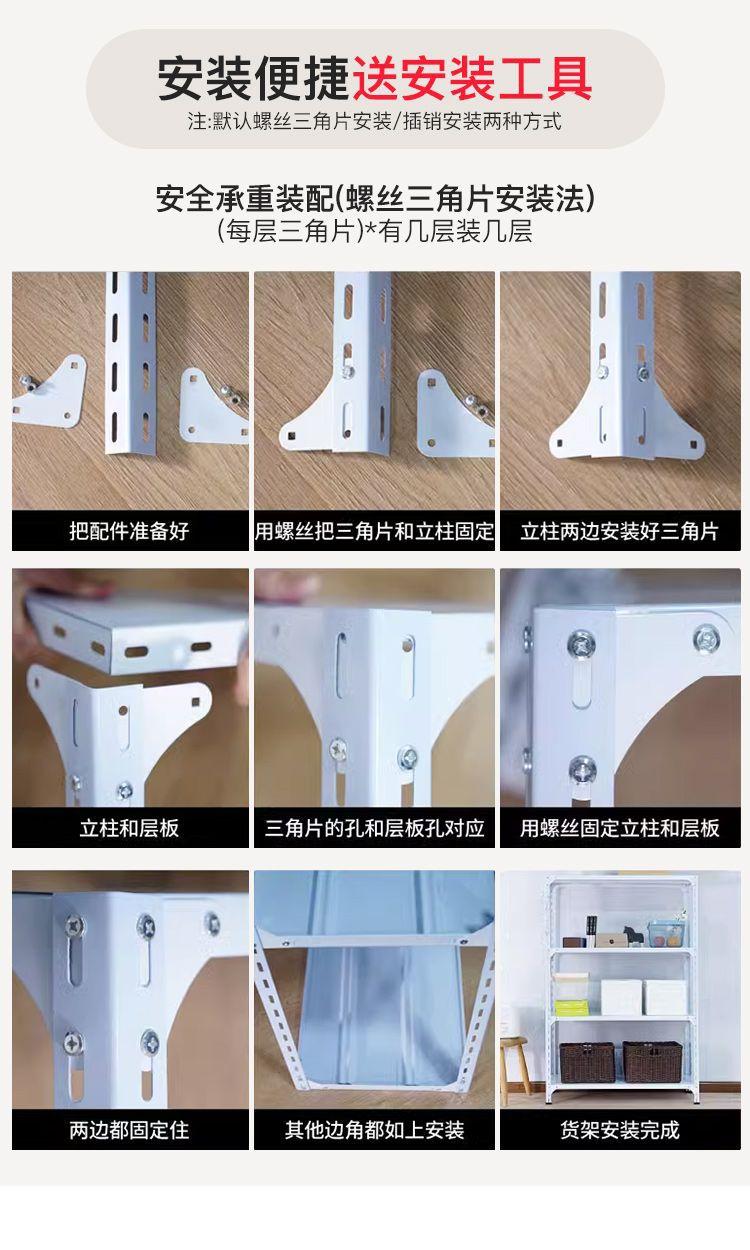 安装便捷送安装工具
注:默认螺丝三角片安装/插销安装两种方式

安全承重装配(螺丝三角片安装法)
(每层三角片)*有几层装几层

把配件准备好

用螺丝把三角片和立柱固定

立柱两边安装好三角片

立柱和层板

三角片的孔和层板孔对应

用螺丝固定立柱和层板

两边都固定住

其他边角都如上安装

货架安装完成