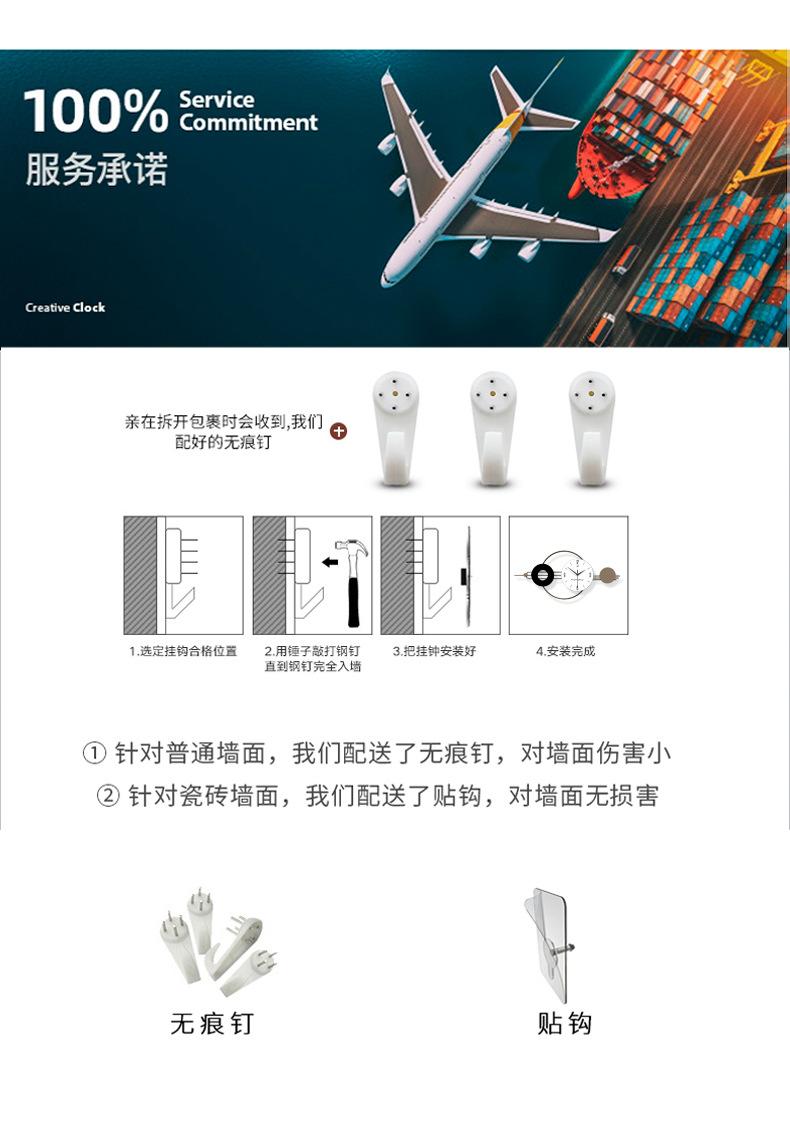 100% Service Commitment
服务承诺

Creative Clock

亲在拆开包裹时会收到,我们配好的无痕钉

1.选定挂钩合格位置

2.用锤子敲打钢钉直到钢钉完全入墙

3.把挂钟安装好

4.安装完成

① 针对普通墙面，我们配送了无痕钉，对墙面伤害小
② 针对瓷砖墙面，我们配送了贴钩，对墙面无损害

无痕钉

贴钩