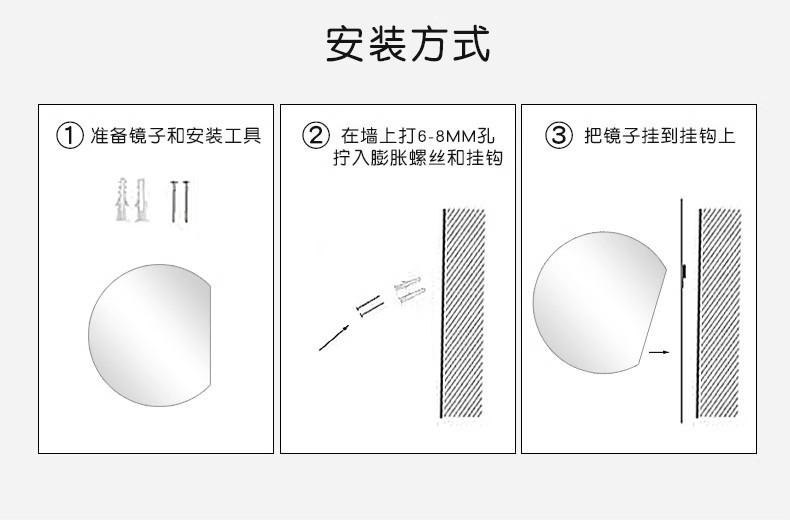 安装方式

① 准备镜子和安装工具

② 在墙上打6-8MM孔 拧入膨胀螺丝和挂钩

③ 把镜子挂到挂钩上