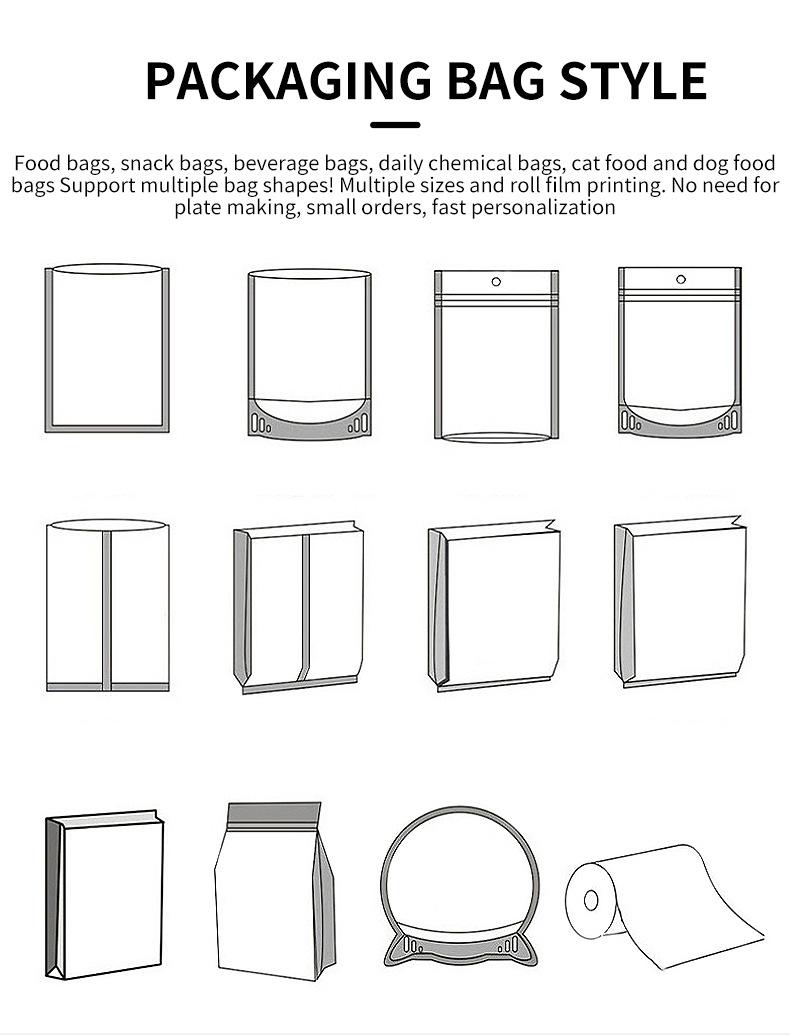 PACKAGING BAG STYLE

Food bags, snack bags, beverage bags, daily chemical bags, cat food and dog food bags Support multiple bag shapes! Multiple sizes and roll film printing. No need for plate making, small orders, fast personalization