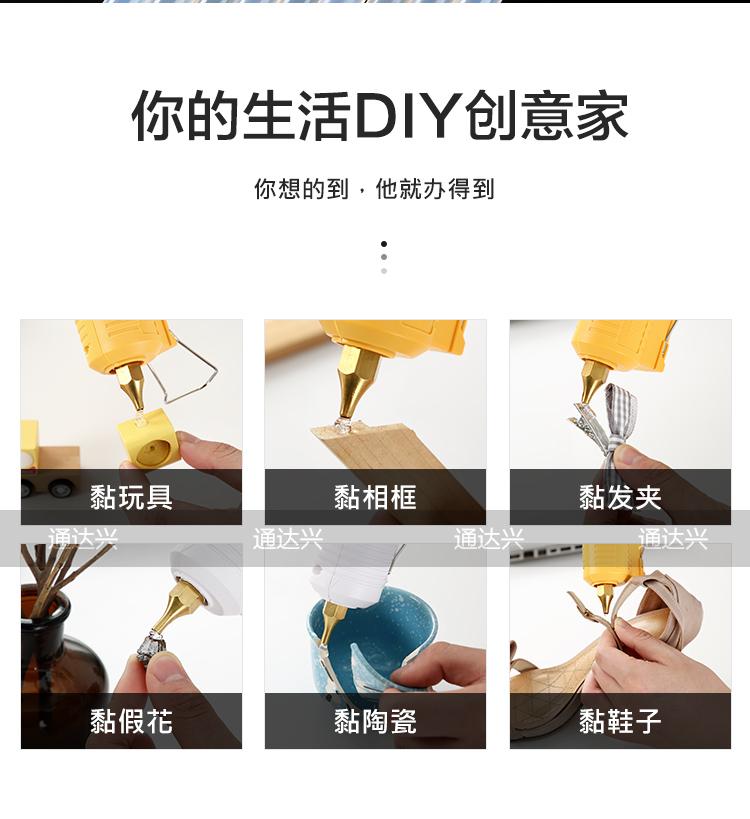 你的生活DIY创意家

你想的到，他就办得到

黏玩具

黏相框

黏发夹

通达兴 通达兴 通达兴 通达兴

黏假花

黏陶瓷

黏鞋子